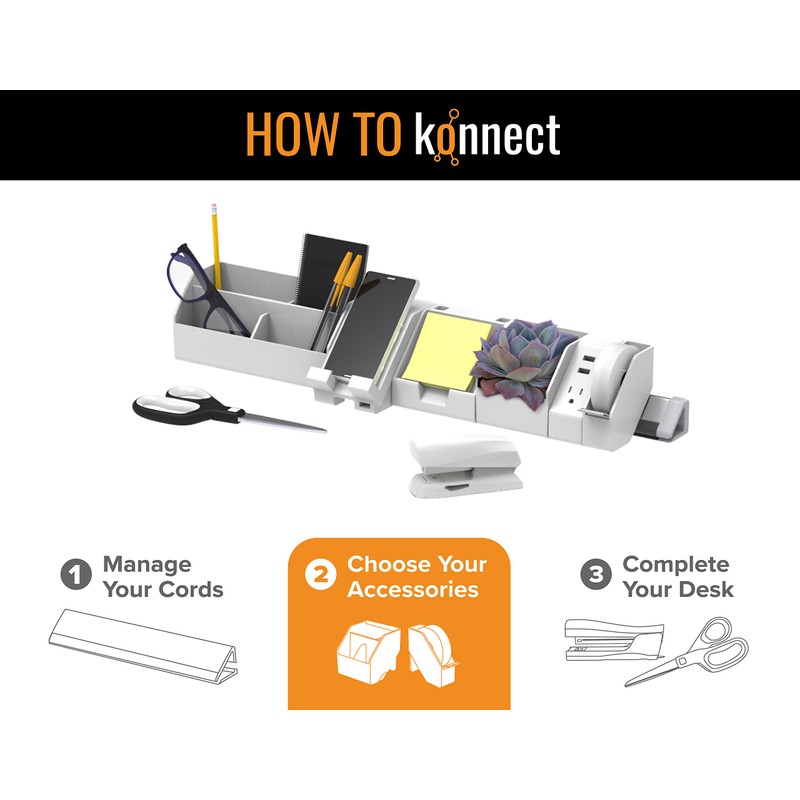 HOW TO konnect

1 Manage Your Cords

2 Choose Your Accessories

3 Complete Your Desk