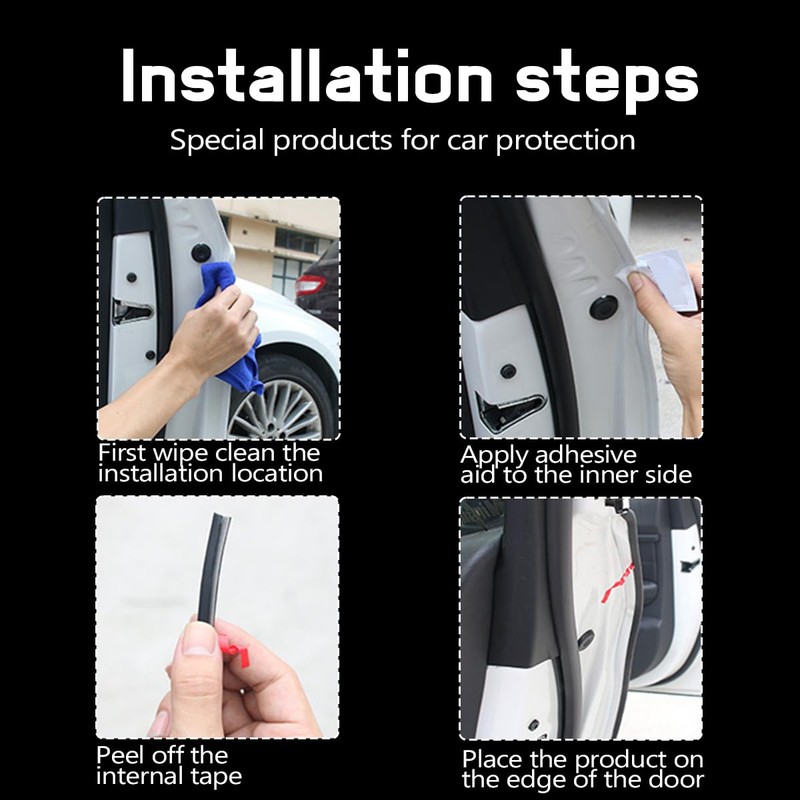 Installation steps

Special products for car protection

First wipe clean the installation location

Apply adhesive aid to the inner side

Peel off the internal tape

Place the product on the edge of the door