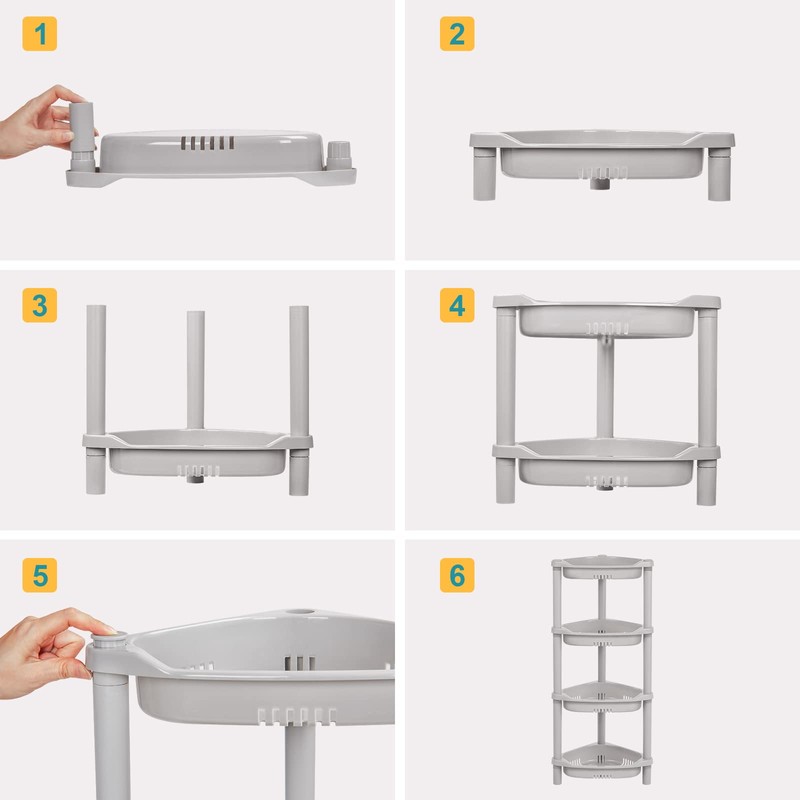 1

2

3

4

5

6