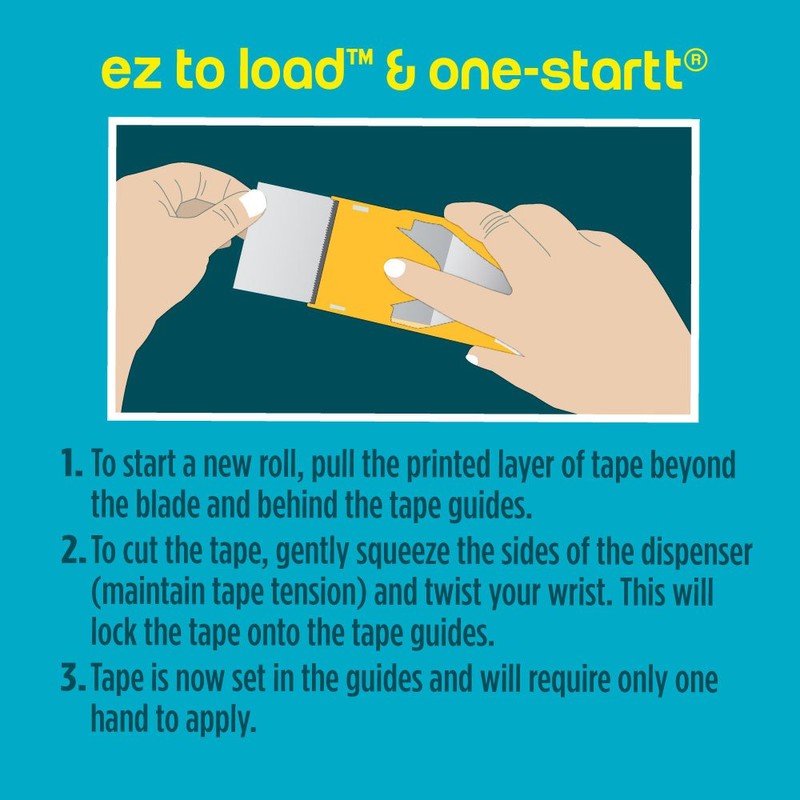 ez to load™ & one-startt®

1. To start a new roll, pull the printed layer of tape beyond the blade and behind the tape guides.

2. To cut the tape, gently squeeze the sides of the dispenser (maintain tape tension) and twist your wrist. This will lock the tape onto the tape guides.

3. Tape is now set in the guides and will require only one hand to apply.