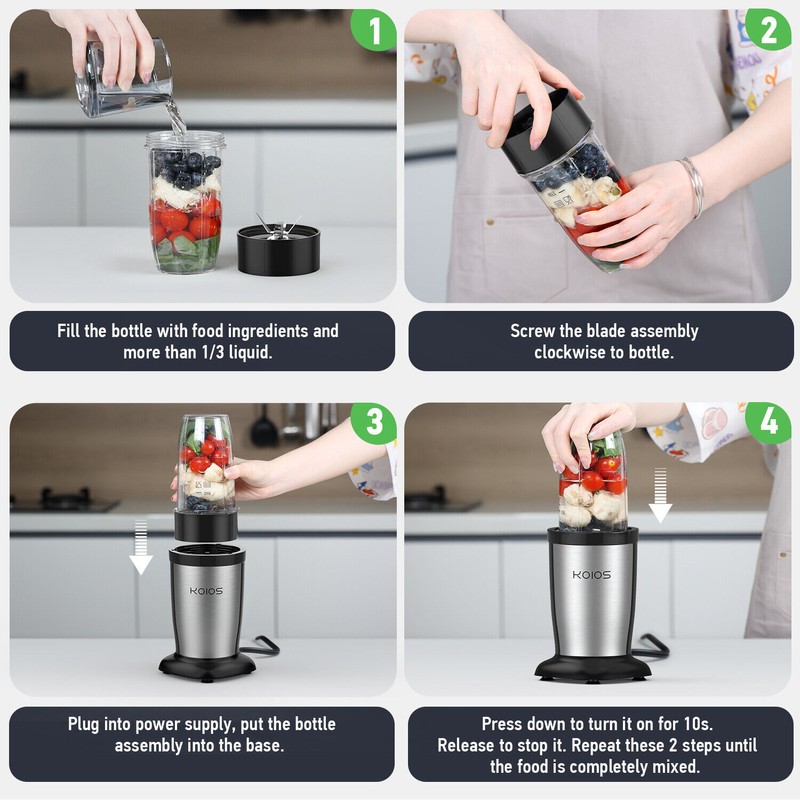 1

Fill the bottle with food ingredients and more than 1/3 liquid.

2

Screw the blade assembly clockwise to bottle.

3

KOIOS

Plug into power supply, put the bottle assembly into the base.

4

KOIOS

Press down to turn it on for 10s. Release to stop it. Repeat these 2 steps until the food is completely mixed.