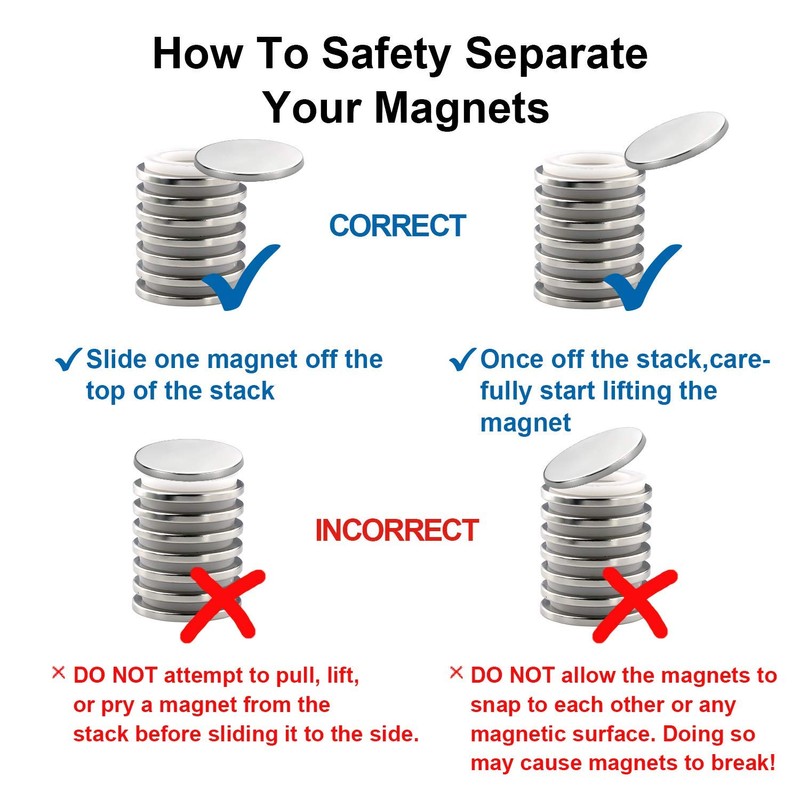 How To Safety Separate Your Magnets

CORRECT

✓ Slide one magnet off the top of the stack

✓ Once off the stack,carefully start lifting the magnet

INCORRECT

× DO NOT attempt to pull, lift, or pry a magnet from the stack before sliding it to the side.

× DO NOT allow the magnets to snap to each other or any magnetic surface. Doing so may cause magnets to break!