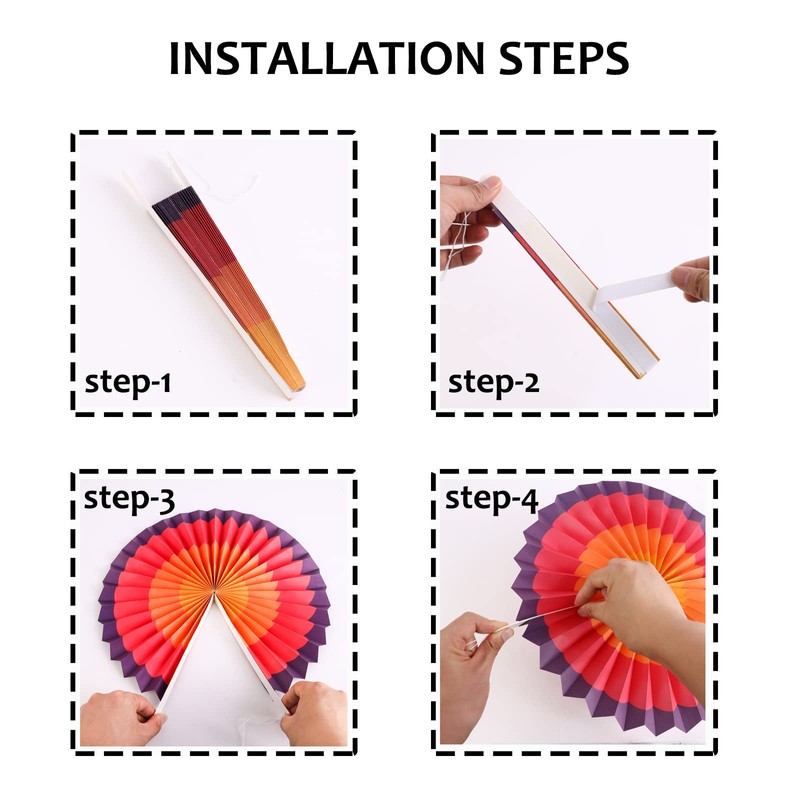 INSTALLATION STEPS

step-1

step-2

step-3

step-4