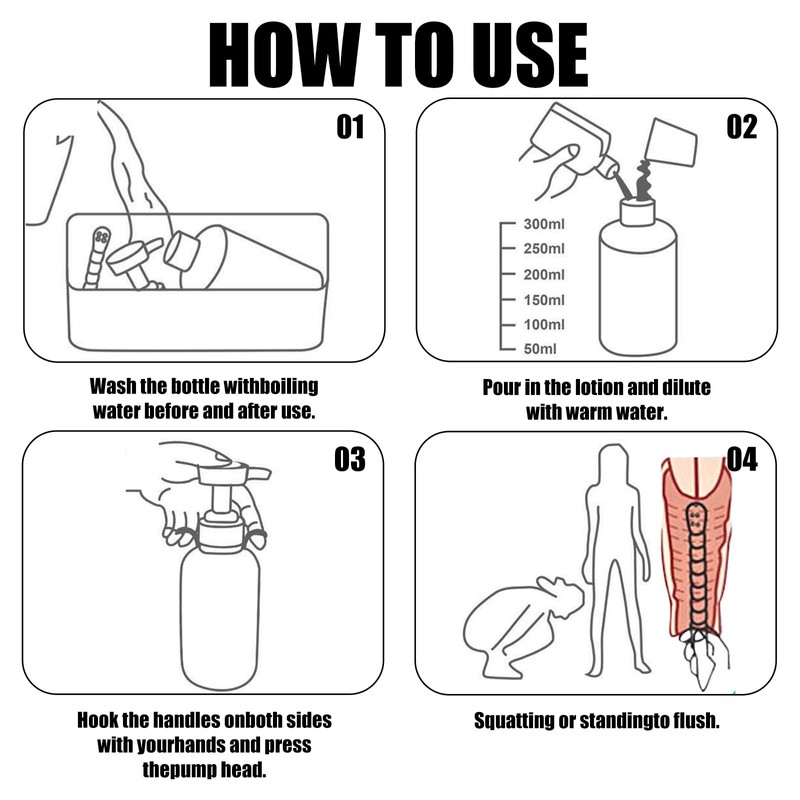 HOW TO USE

01

Wash the bottle withboiling water before and after use.

02

300ml
250ml
200ml
150ml
100ml
50ml

Pour in the lotion and dilute with warm water.

03

Hook the handles onboth sides with yourhands and press thepump head.

04

Squatting or standingto flush.