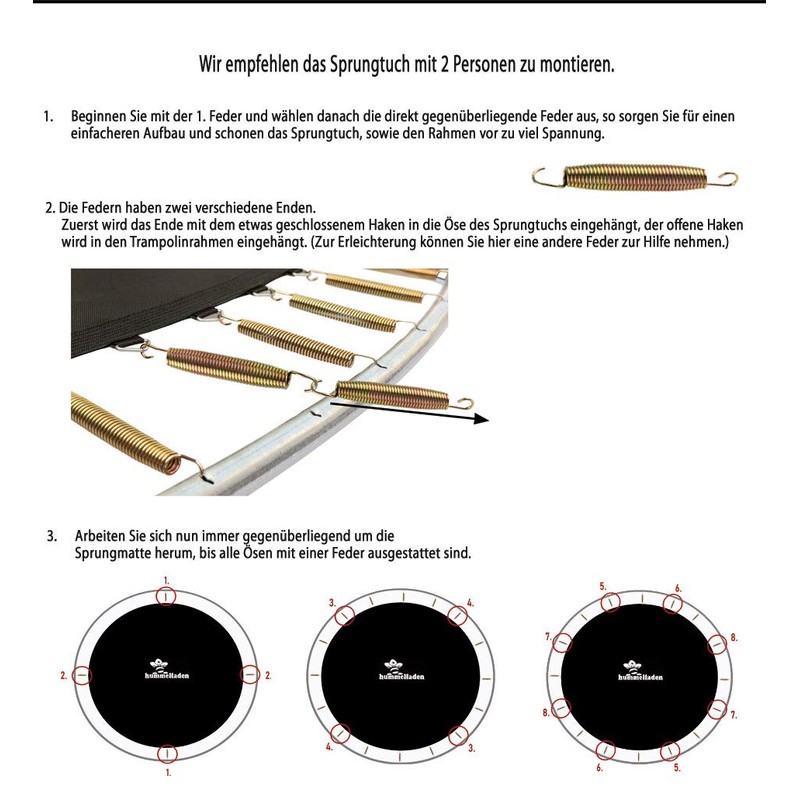 Wir empfehlen das Sprungtuch mit 2 Personen zu montieren.

1. Beginnen Sie mit der 1. Feder und wählen danach die direkt gegenüberliegende Feder aus, so sorgen Sie für einen einfacheren Aufbau und schonen das Sprungtuch, sowie den Rahmen vor zu viel Spannung.

2. Die Federn haben zwei verschiedene Enden.
Zuerst wird das Ende mit dem etwas geschlossenem Haken in die Öse des Sprungtuchs eingehängt, der offene Haken wird in den Trampolinrahmen eingehängt. (Zur Erleichterung können Sie hier eine andere Feder zur Hilfe nehmen.)

3. Arbeiten Sie sich nun immer gegenüberliegend um die Sprungmatte herum, bis alle Ösen mit einer Feder ausgestattet sind.

1.
2.
hummelladen
2.
1.

3.
4.
hummelladen
4.
3.

5.
6.
7.
8.
hummelladen
8.
7.
6.
5.