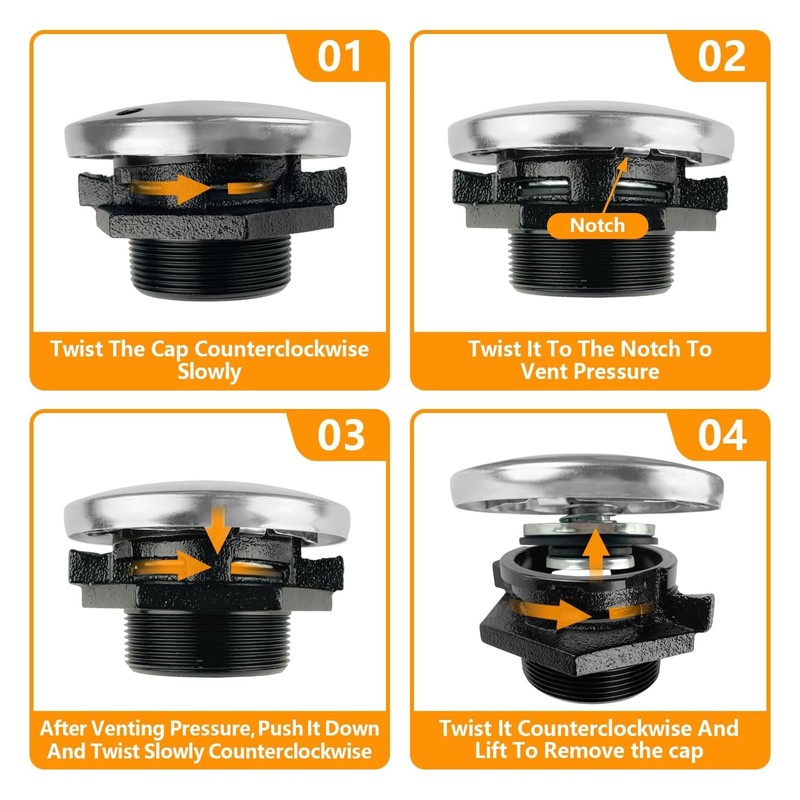 01

Twist The Cap Counterclockwise Slowly

02

Notch

Twist It To The Notch To Vent Pressure

03

After Venting Pressure, Push It Down And Twist Slowly Counterclockwise

04

Twist It Counterclockwise And Lift To Remove the cap