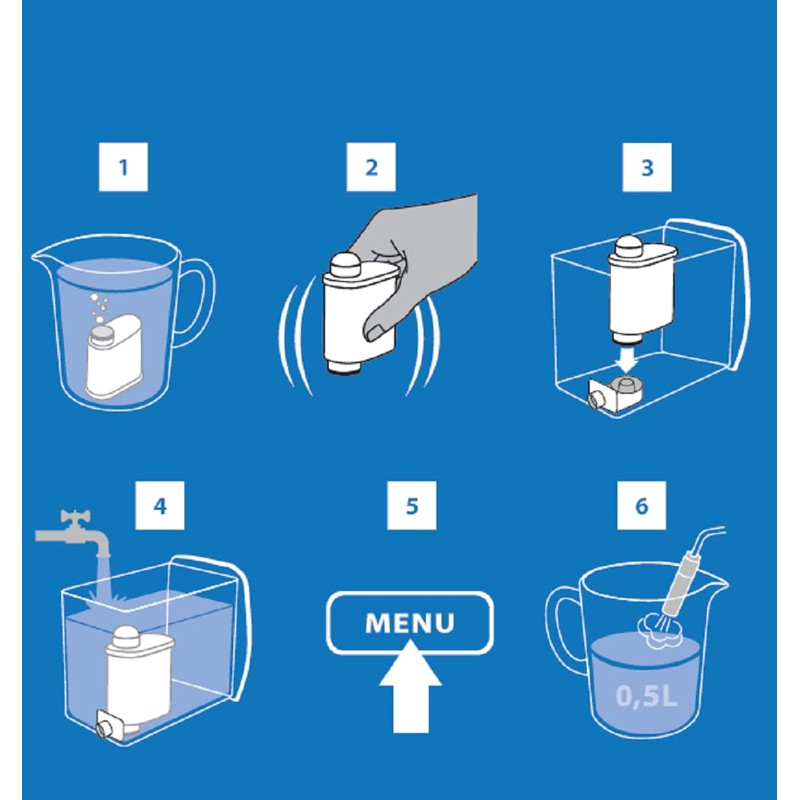 1

2

3

4

5

MENU

6

0,5L