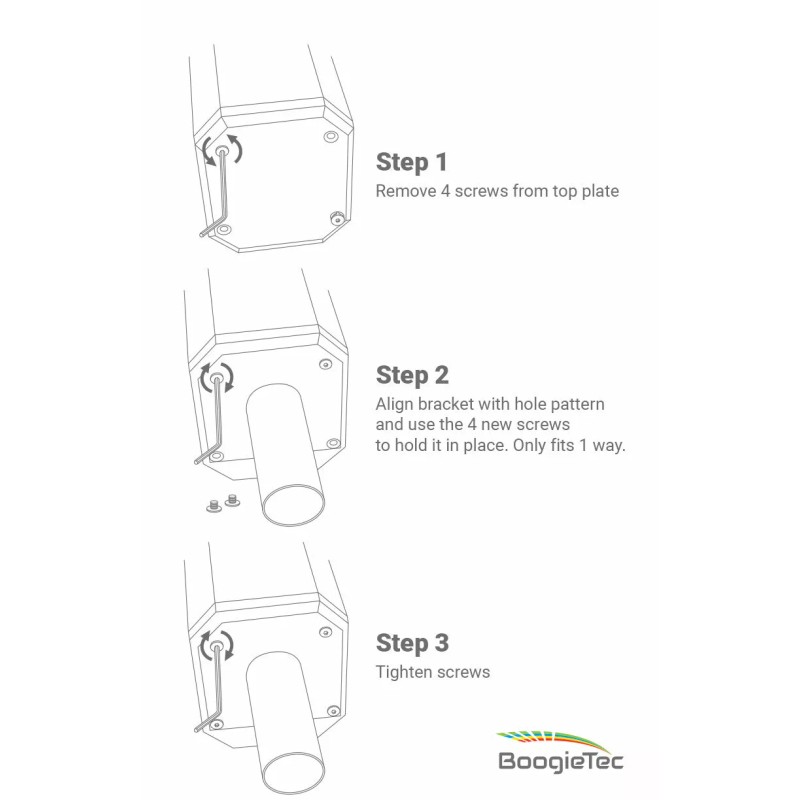 Step 1
Remove 4 screws from top plate

Step 2
Align bracket with hole pattern and use the 4 new screws to hold it in place. Only fits 1 way.

Step 3
Tighten screws

BoogieTec