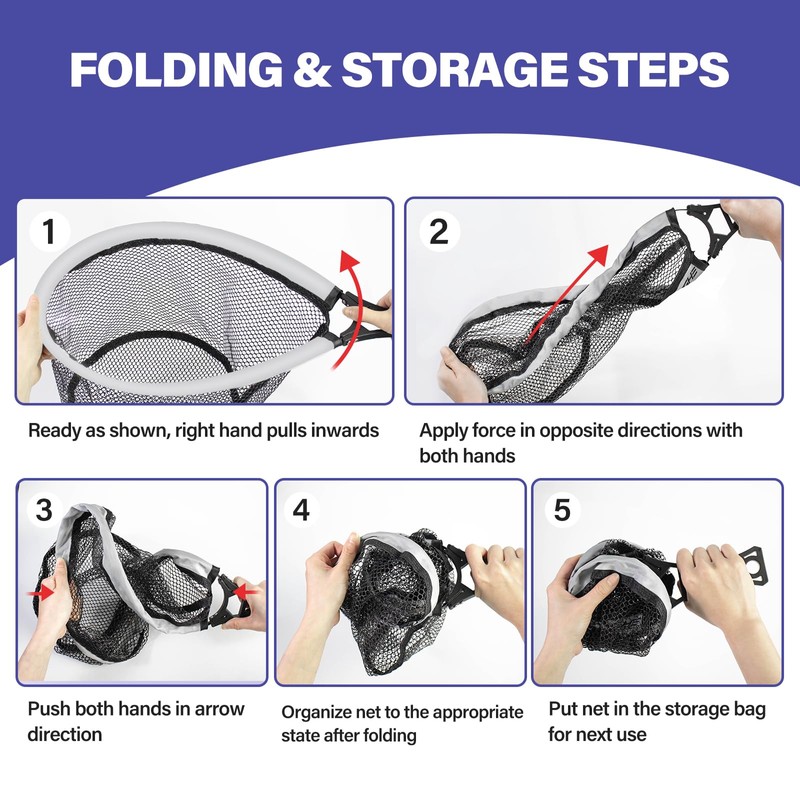 FOLDING & STORAGE STEPS

1

Ready as shown, right hand pulls inwards

2

Apply force in opposite directions with both hands

3

Push both hands in arrow direction

4

Organize net to the appropriate state after folding

5

Put net in the storage bag for next use