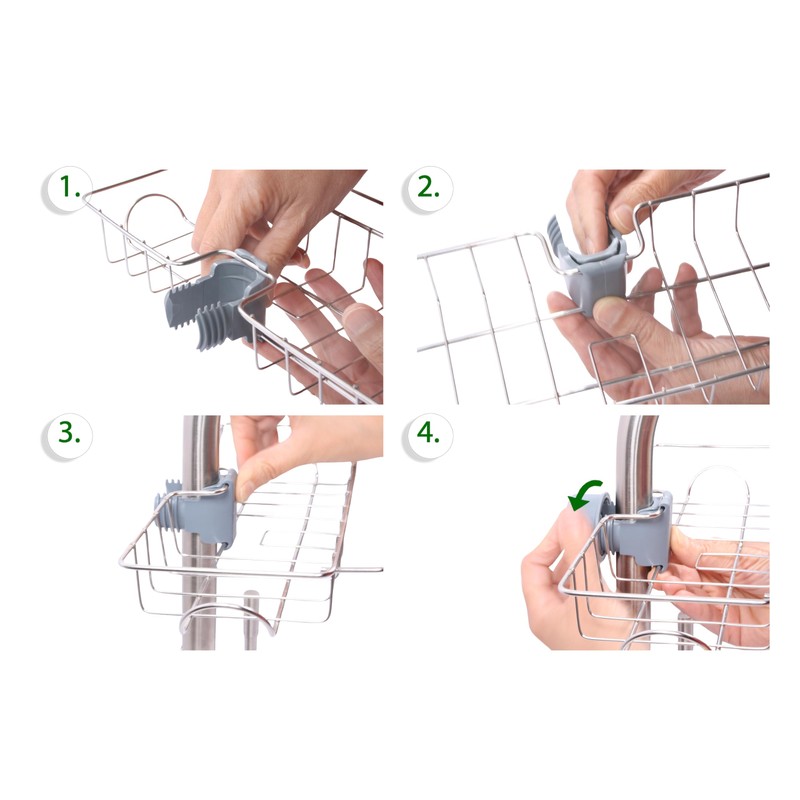 1.

2.

3.

4.