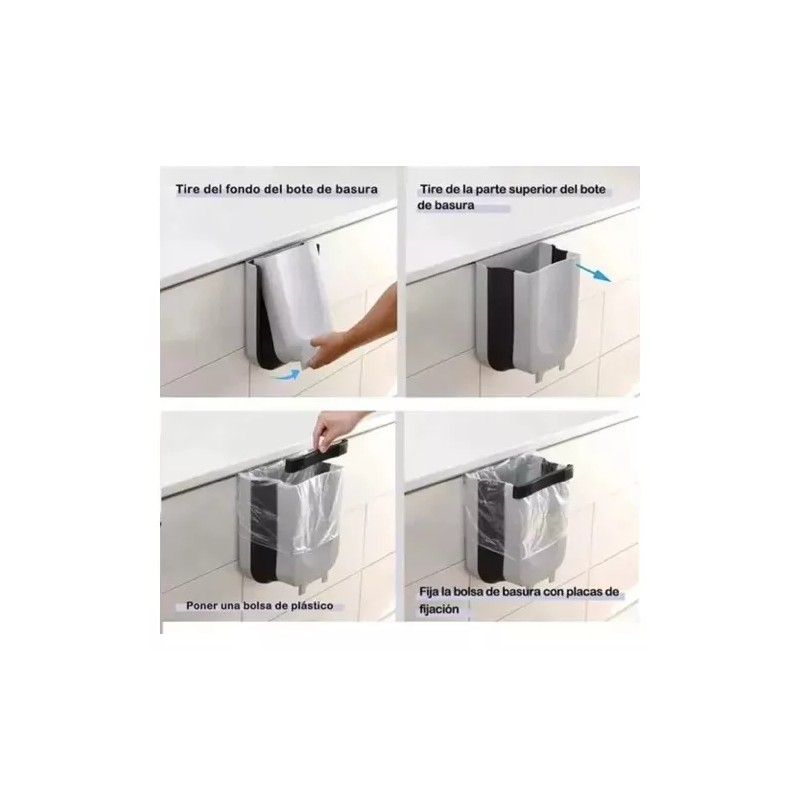 Tire del fondo del bote de basura

Tire de la parte superior del bote de basura

Poner una bolsa de plástico

Fija la bolsa de basura con placas de fijación