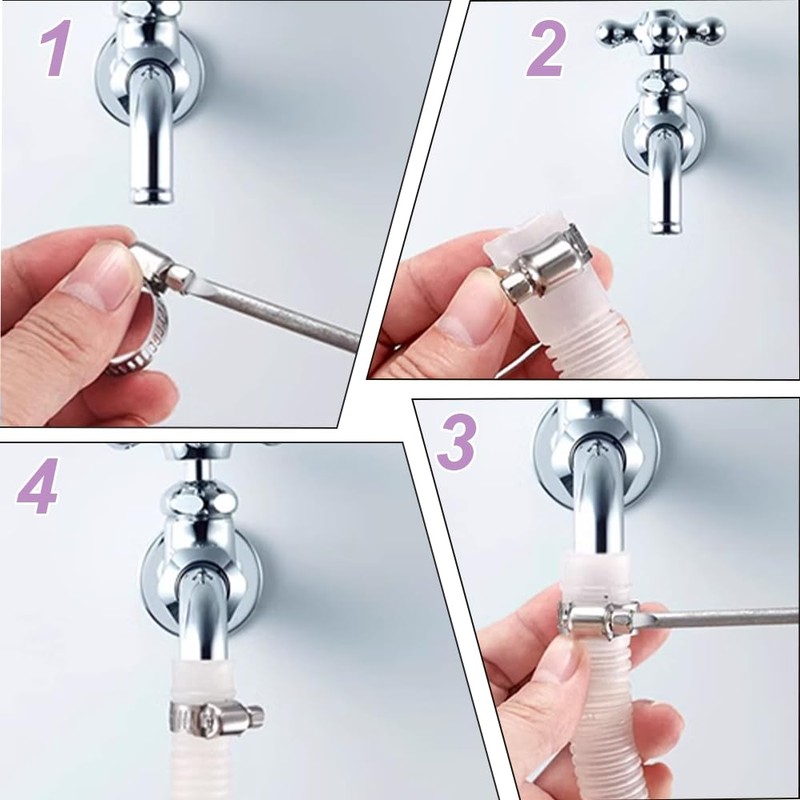 1

2

3

4