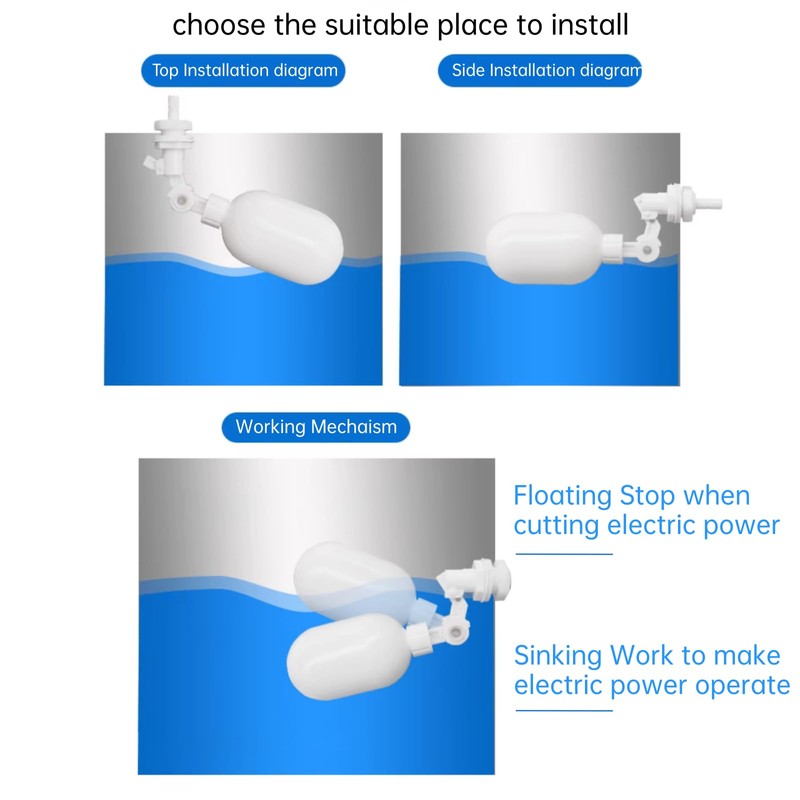 choose the suitable place to install

Top Installation diagram

Side Installation diagram

Working Mechaism

Floating Stop when cutting electric power

Sinking Work to make electric power operate