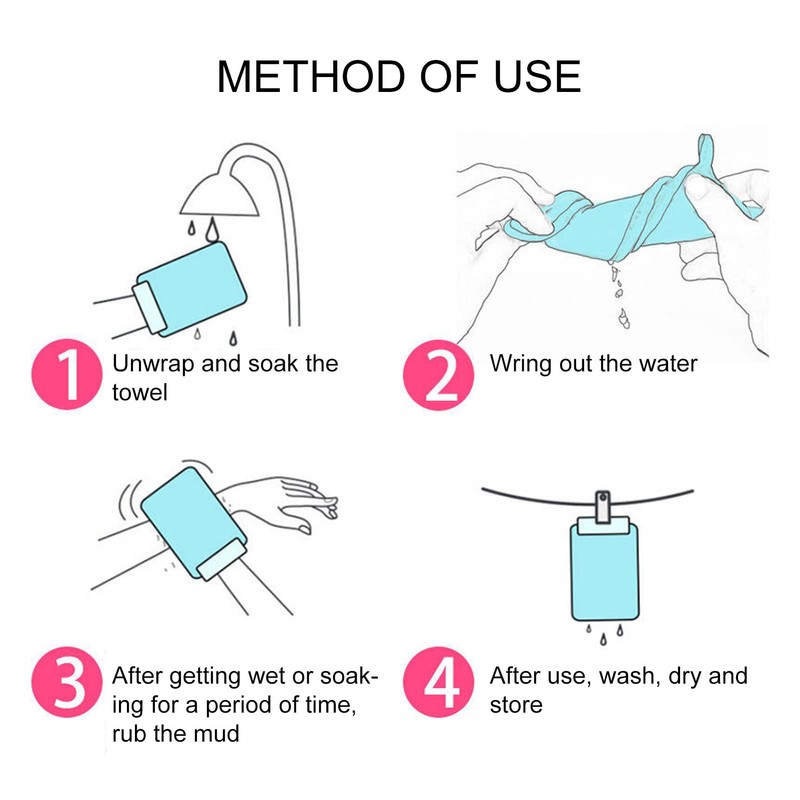 METHOD OF USE

1 Unwrap and soak the towel

2 Wring out the water

3 After getting wet or soaking for a period of time, rub the mud

4 After use, wash, dry and store