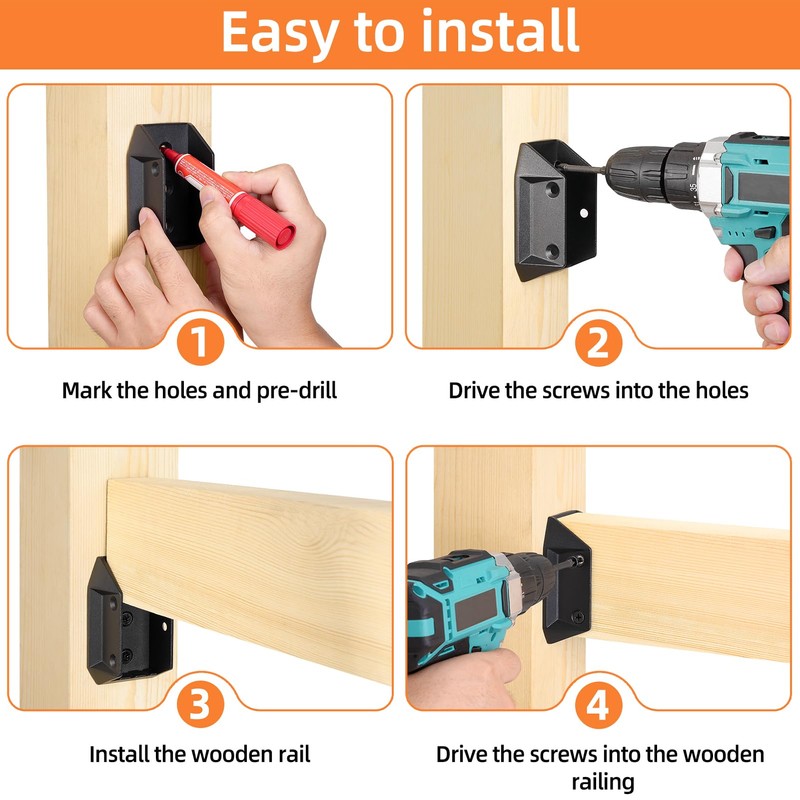 Easy to install

1

Mark the holes and pre-drill

2

Drive the screws into the holes

3

Install the wooden rail

4

Drive the screws into the wooden railing