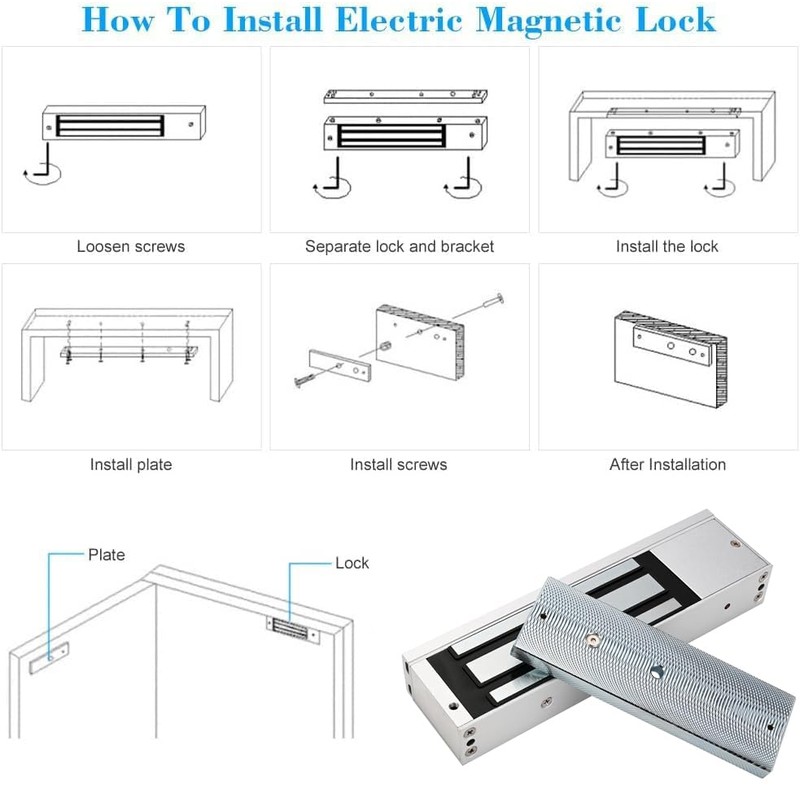 How To Install Electric Magnetic Lock

Loosen screws

Separate lock and bracket

Install the lock

Install plate

Install screws

After Installation

Plate

Lock