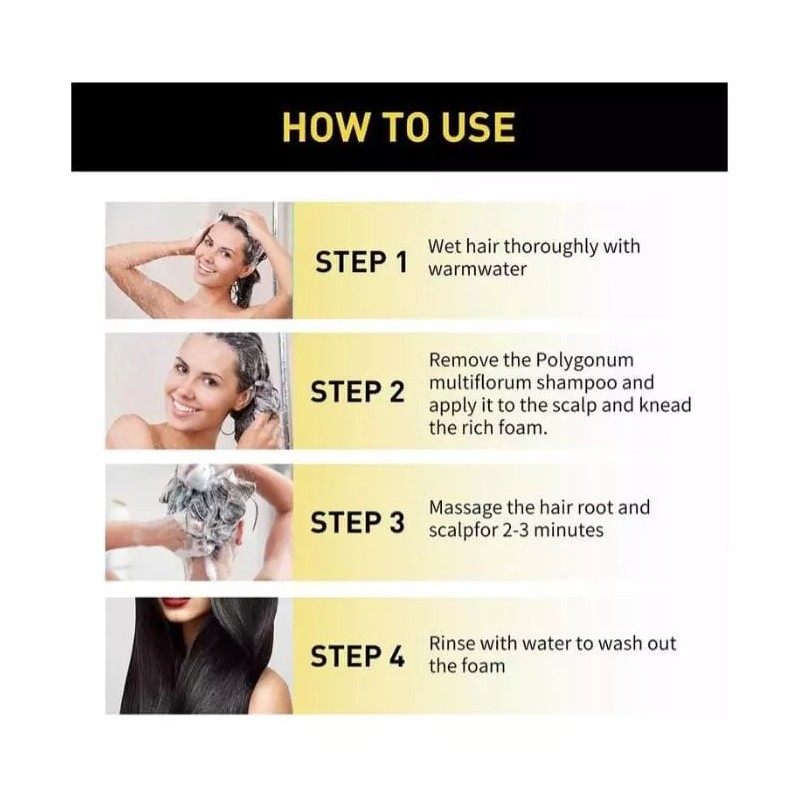 HOW TO USE

STEP 1 Wet hair thoroughly with warmwater

STEP 2 Remove the Polygonum multiflorum shampoo and apply it to the scalp and knead the rich foam.

STEP 3 Massage the hair root and scalpfor 2-3 minutes

STEP 4 Rinse with water to wash out the foam