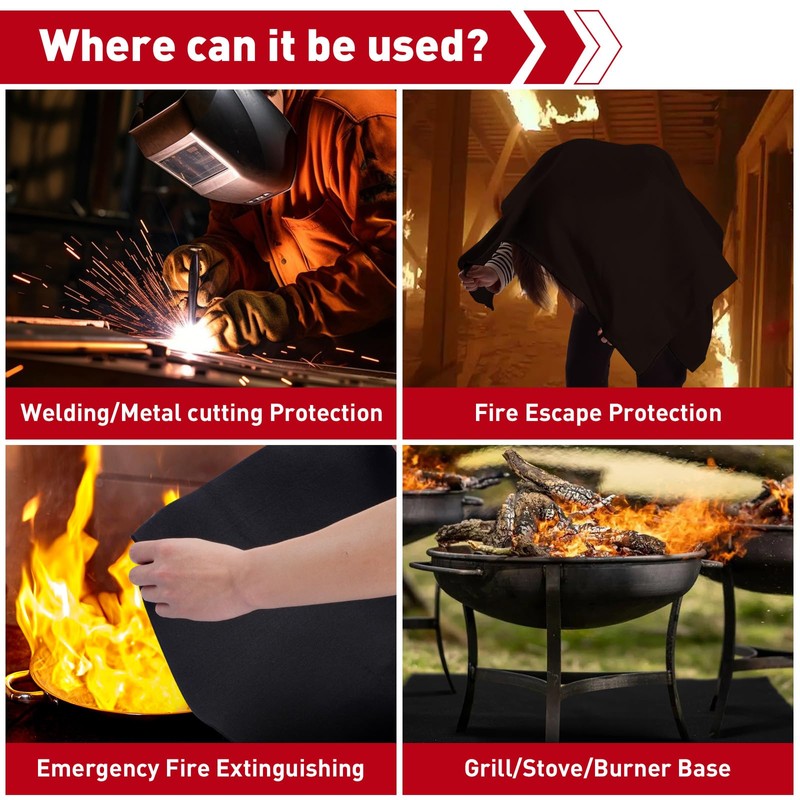 Where can it be used?

Welding/Metal cutting Protection

Fire Escape Protection

Emergency Fire Extinguishing

Grill/Stove/Burner Base