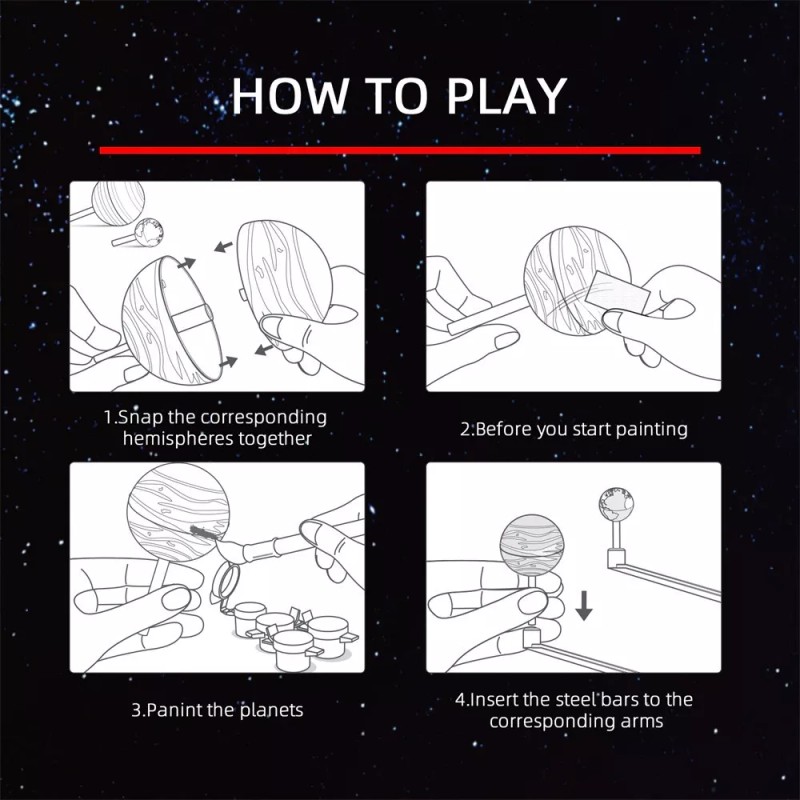 HOW TO PLAY

1.Snap the corresponding hemispheres together

2.Before you start painting

3.Panint the planets

4.Insert the steel bars to the corresponding arms