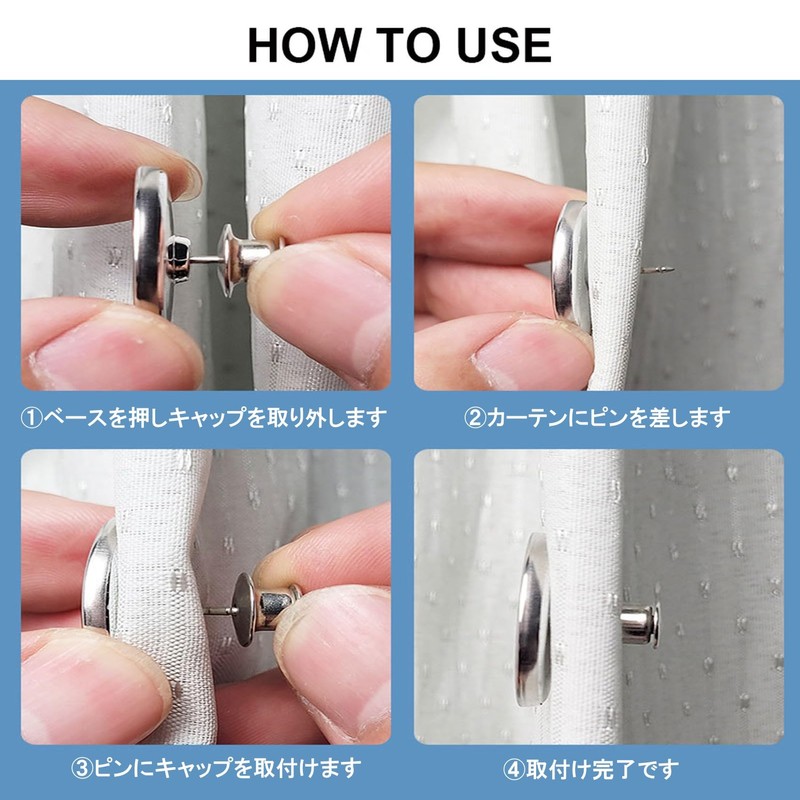 HOW TO USE

①ベースを押しキャップを取り外します

②カーテンにピンを差します

③ピンにキャップを取付けます

④取付け完了です