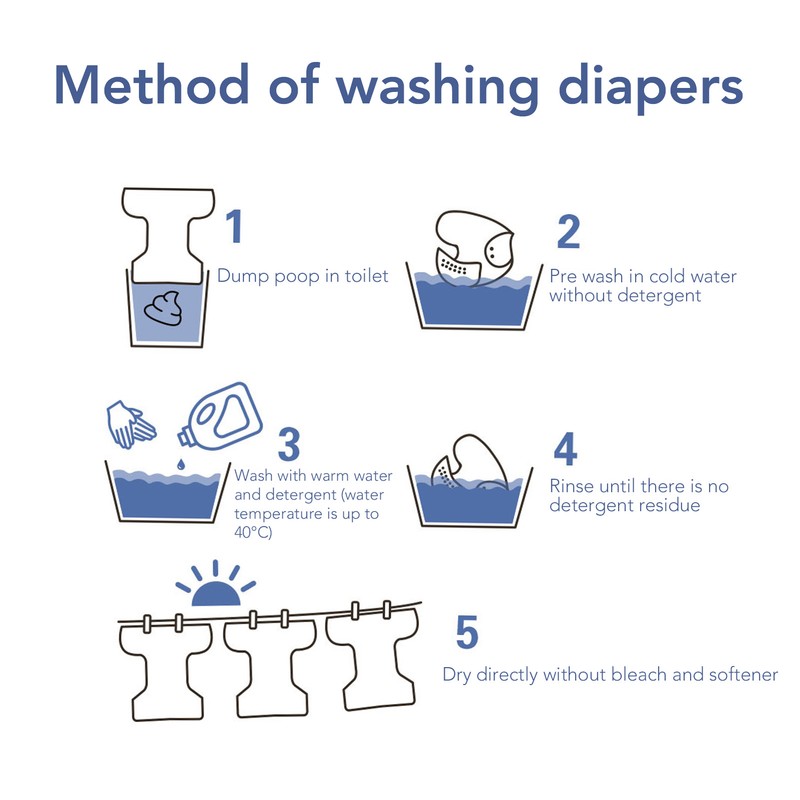 Method of washing diapers

1
Dump poop in toilet

2
Pre wash in cold water without detergent

3
Wash with warm water and detergent (water temperature is up to 40°C)

4
Rinse until there is no detergent residue

5
Dry directly without bleach and softener