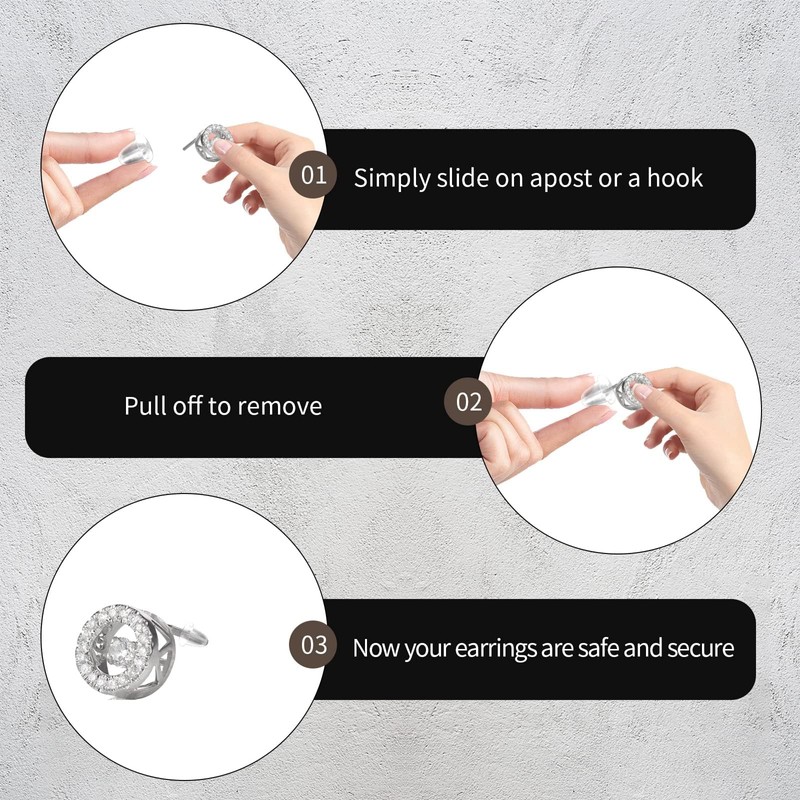 01 Simply slide on apost or a hook

Pull off to remove 02

03 Now your earrings are safe and secure