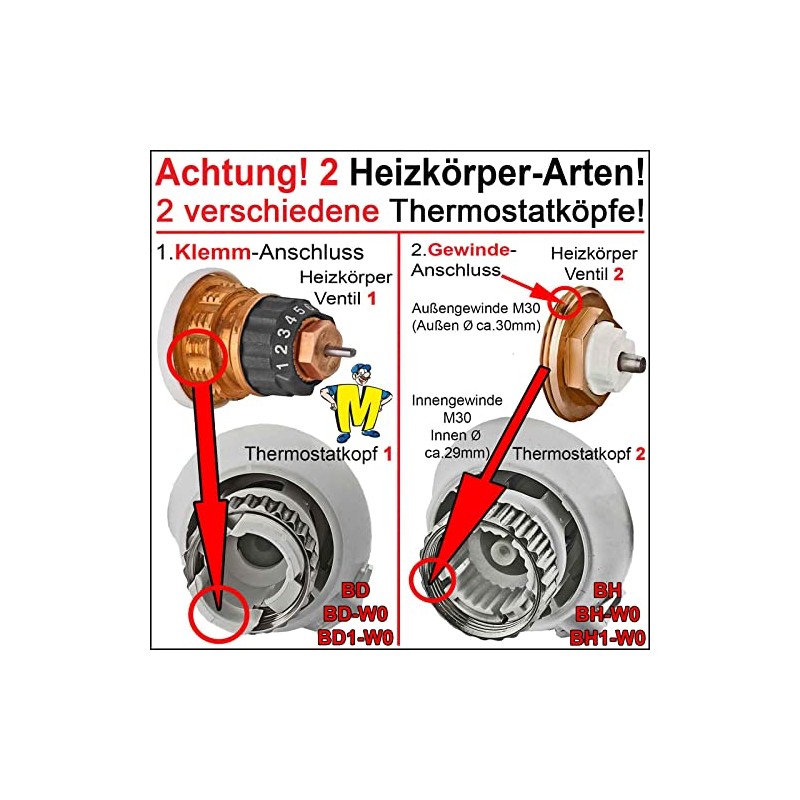 Achtung! 2 Heizkörper-Arten!
2 verschiedene Thermostatköpfe!

1.Klemm-Anschluss

Heizkörper Ventil 1

1 2 3 4 5

M

Thermostatkopf 1

BD
BD-W0
BD1-W0

2.Gewinde-Anschluss

Heizkörper Ventil 2

Außengewinde M30 (Außen Ø ca.30mm)

Innengewinde M30 Innen Ø ca.29mm)

Thermostatkopf 2

BH
BH-W0
BH1-W0