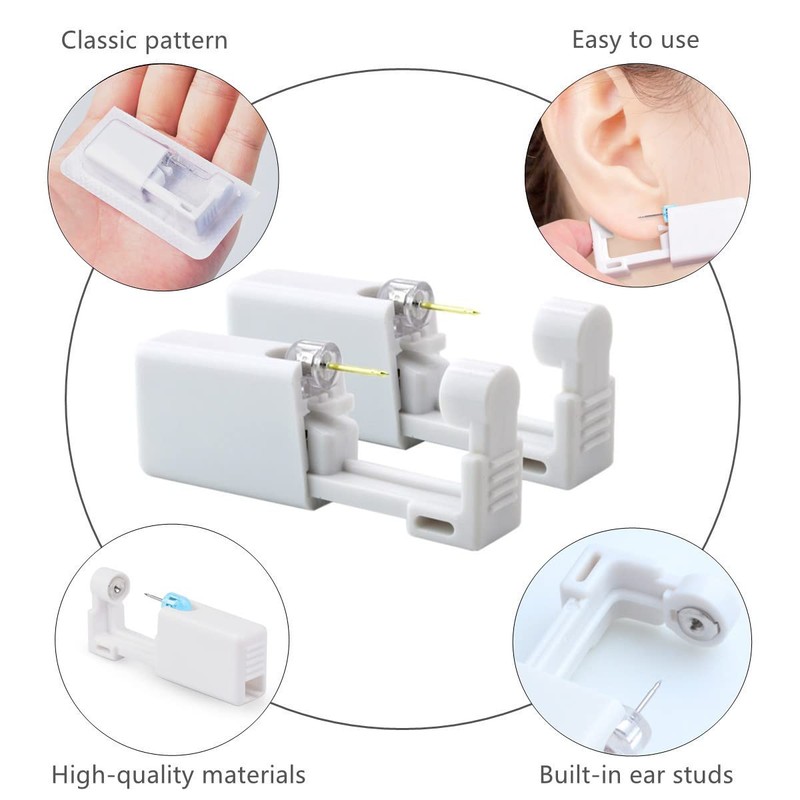 Classic pattern

Easy to use

High-quality materials

Built-in ear studs