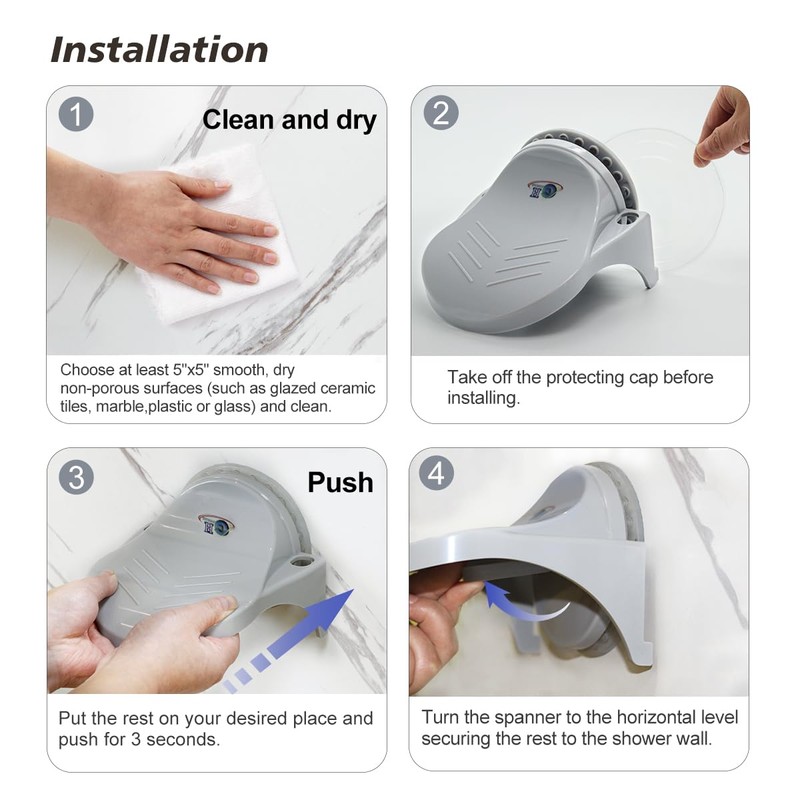 Installation

1 Clean and dry

Choose at least 5"x5" smooth, dry non-porous surfaces (such as glazed ceramic tiles, marble,plastic or glass) and clean.

2

Take off the protecting cap before installing.

3 Push

Put the rest on your desired place and push for 3 seconds.

4

Turn the spanner to the horizontal level securing the rest to the shower wall.