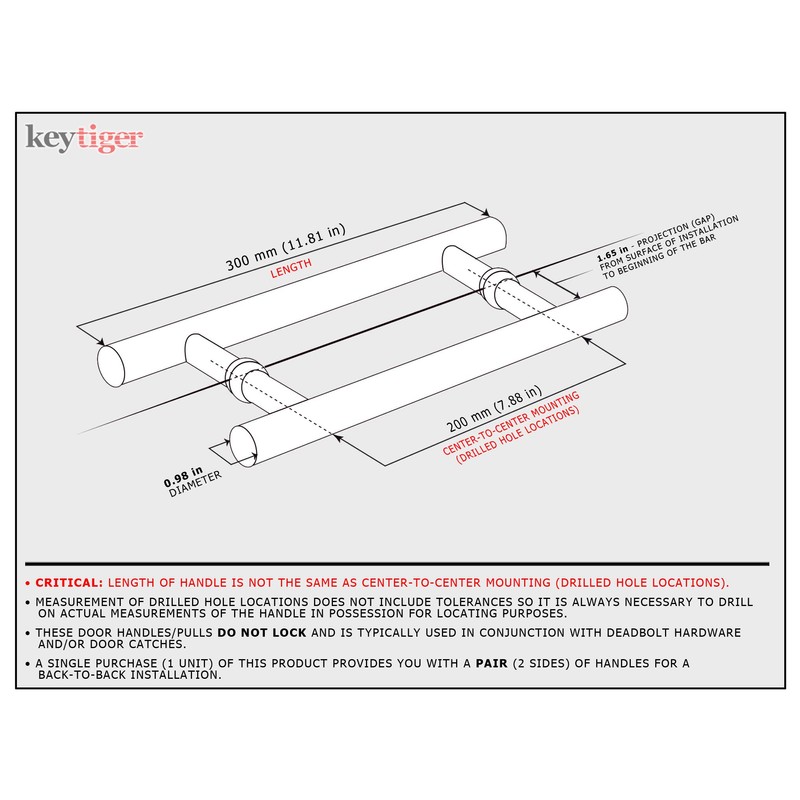 keytiger

300 mm (11.81 in)
LENGTH

1.65 in - PROJECTION (GAP) FROM SURFACE OF INSTALLATION TO BEGINNING OF THE BAR

200 mm (7.88 in)
CENTER-TO-CENTER MOUNTING (DRILLED HOLE LOCATIONS)

0.98 in
DIAMETER

• CRITICAL: LENGTH OF HANDLE IS NOT THE SAME AS CENTER-TO-CENTER MOUNTING (DRILLED HOLE LOCATIONS).

• MEASUREMENT OF DRILLED HOLE LOCATIONS DOES NOT INCLUDE TOLERANCES SO IT IS ALWAYS NECESSARY TO DRILL ON ACTUAL MEASUREMENTS OF THE HANDLE IN POSSESSION FOR LOCATING PURPOSES.

• THESE DOOR HANDLES/PULLS DO NOT LOCK AND IS TYPICALLY USED IN CONJUNCTION WITH DEADBOLT HARDWARE AND/OR DOOR CATCHES.

• A SINGLE PURCHASE (1 UNIT) OF THIS PRODUCT PROVIDES YOU WITH A PAIR (2 SIDES) OF HANDLES FOR A BACK-TO-BACK INSTALLATION.