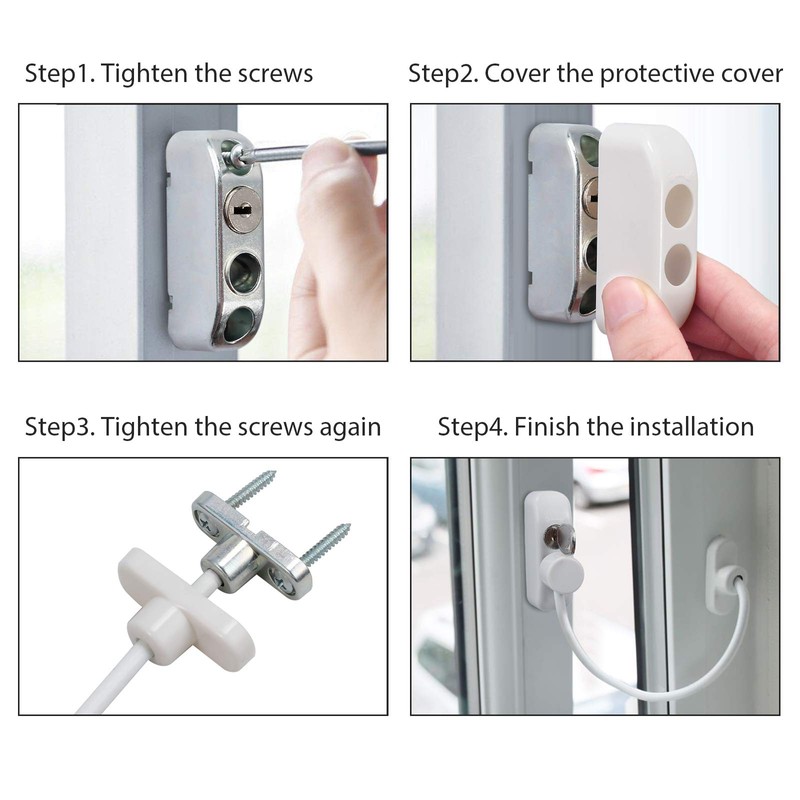 Step1. Tighten the screws

Step2. Cover the protective cover

Step3. Tighten the screws again

Step4. Finish the installation