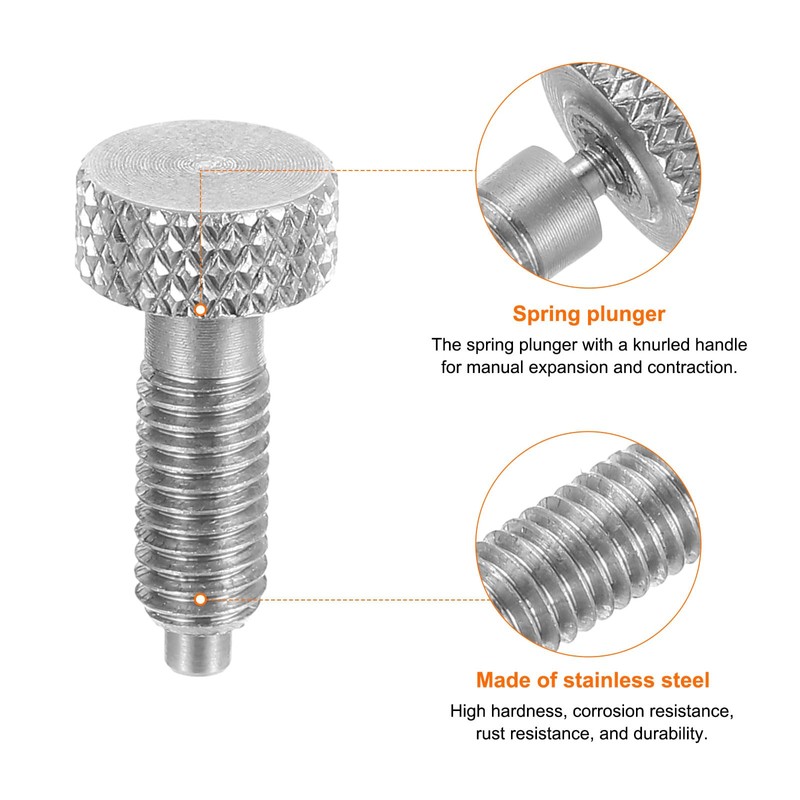 Spring plunger

The spring plunger with a knurled handle for manual expansion and contraction.

Made of stainless steel

High hardness, corrosion resistance, rust resistance, and durability.