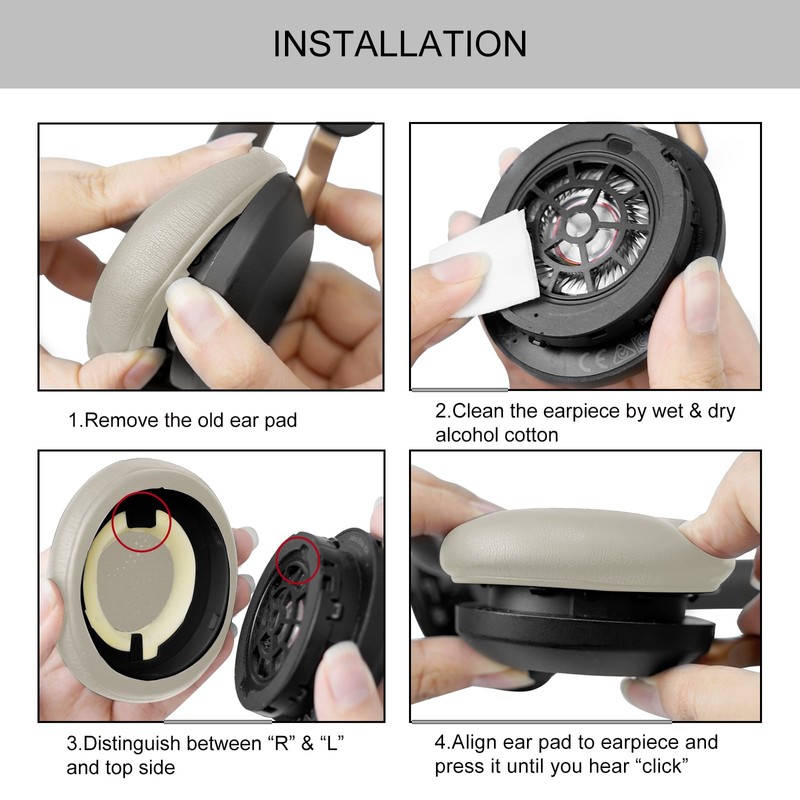 INSTALLATION

1.Remove the old ear pad

2.Clean the earpiece by wet & dry alcohol cotton

3.Distinguish between “R” & “L” and top side

4.Align ear pad to earpiece and press it until you hear “click”