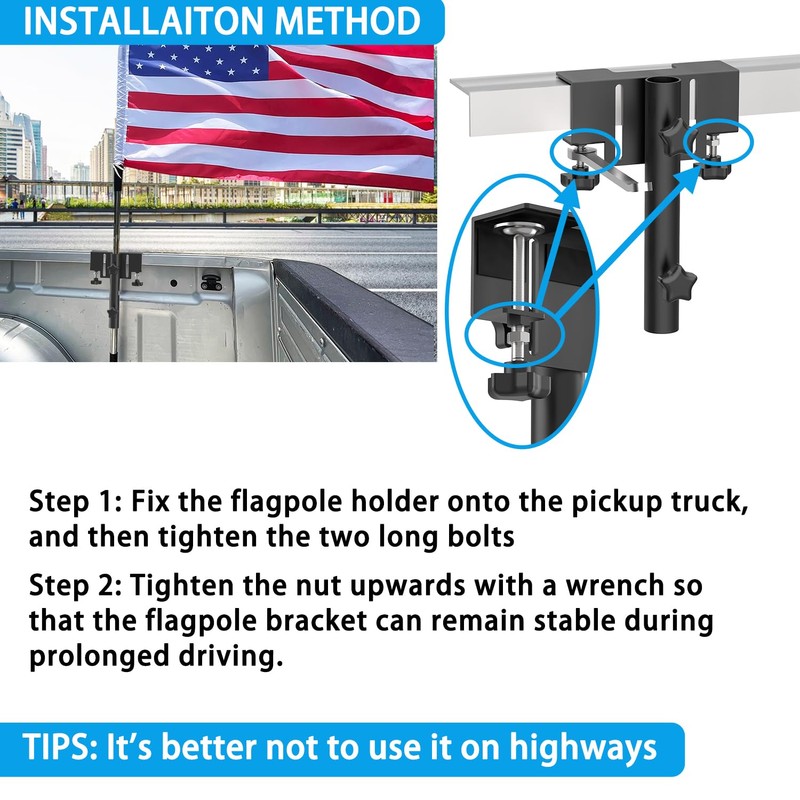 INSTALLAITON METHOD

Step 1: Fix the flagpole holder onto the pickup truck, and then tighten the two long bolts

Step 2: Tighten the nut upwards with a wrench so that the flagpole bracket can remain stable during prolonged driving.

TIPS: It's better not to use it on highways