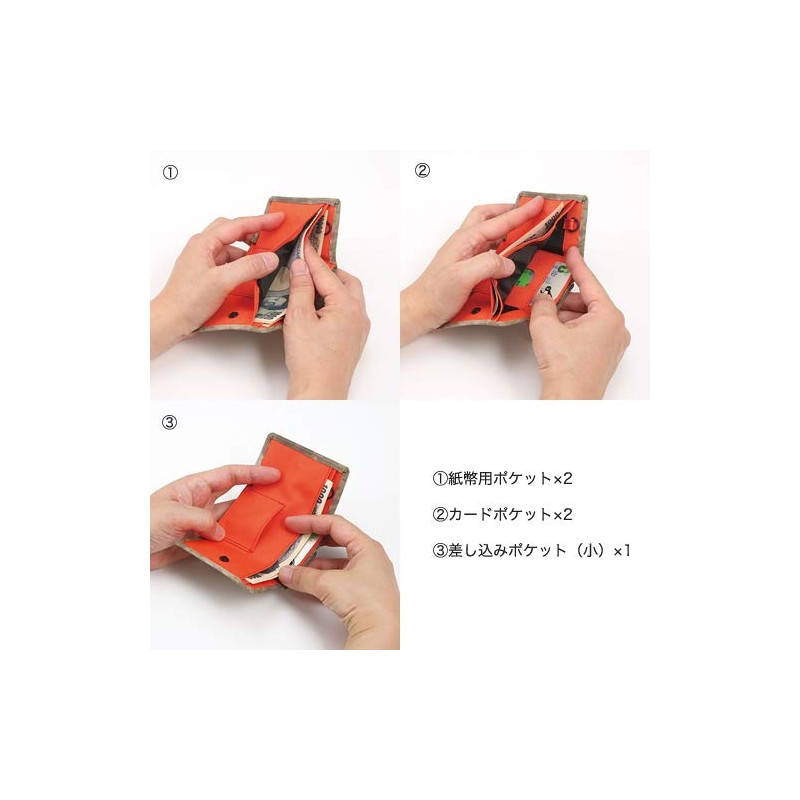 ①

②

③

①紙幣用ポケット×2

②カードポケット×2

③差し込みポケット（小）×1