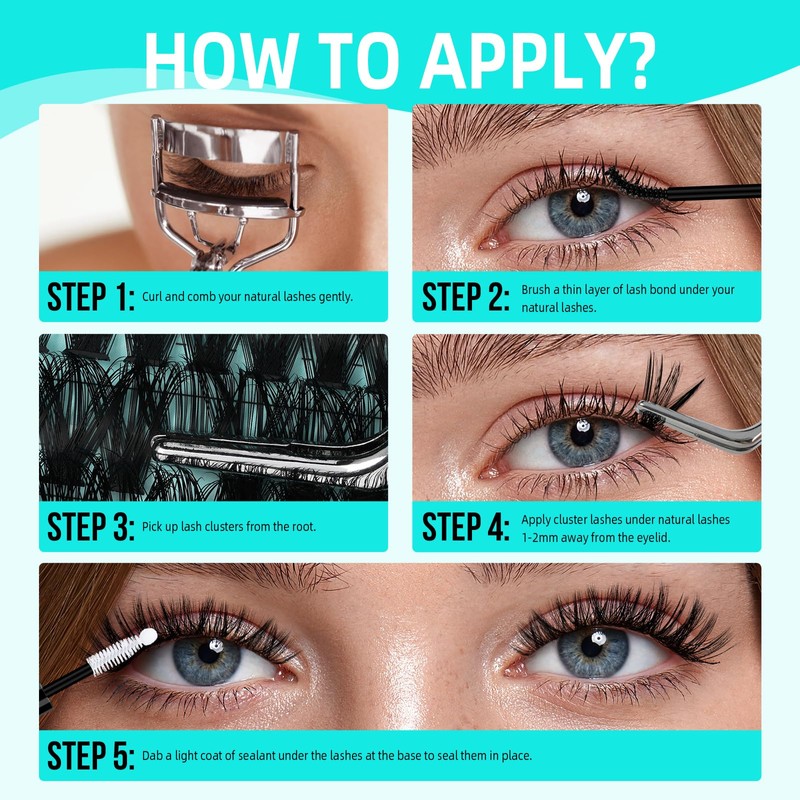 HOW TO APPLY?

STEP 1: Curl and comb your natural lashes gently.

STEP 2: Brush a thin layer of lash bond under your natural lashes.

STEP 3: Pick up lash clusters from the root.

STEP 4: Apply cluster lashes under natural lashes 1-2mm away from the eyelid.

STEP 5: Dab a light coat of sealant under the lashes at the base to seal them in place.