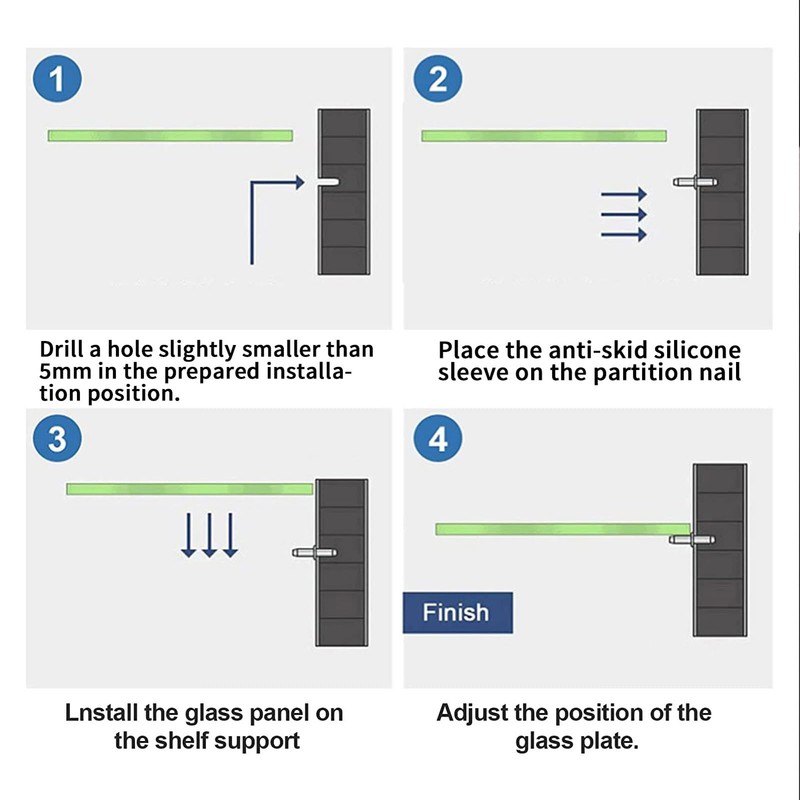 1

Drill a hole slightly smaller than 5mm in the prepared installation position.

2

Place the anti-skid silicone sleeve on the partition nail

3

Lnstall the glass panel on the shelf support

4

Finish

Adjust the position of the glass plate.