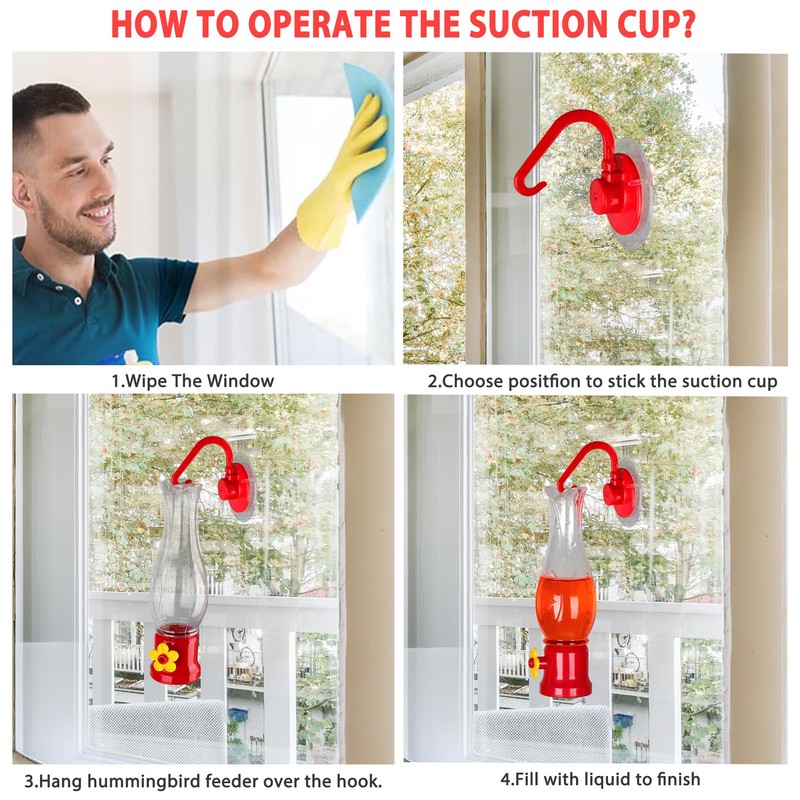 HOW TO OPERATE THE SUCTION CUP?

1.Wipe The Window

2.Choose positfion to stick the suction cup

3.Hang hummingbird feeder over the hook.

4.Fill with liquid to finish