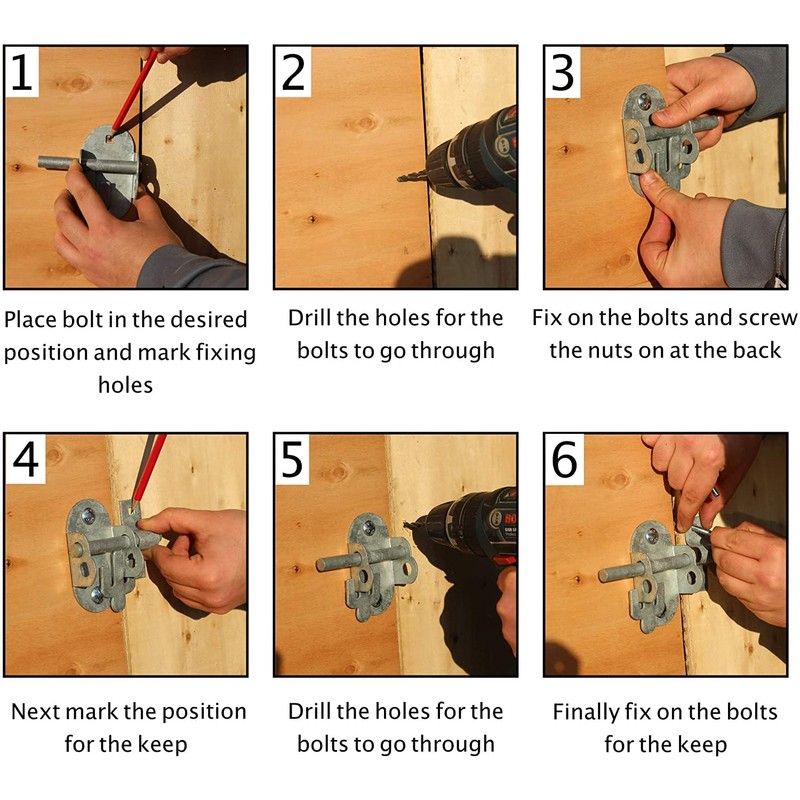 1

Place bolt in the desired position and mark fixing holes

2

Drill the holes for the bolts to go through

3

Fix on the bolts and screw the nuts on at the back

4

Next mark the position for the keep

5

Drill the holes for the bolts to go through

6

Finally fix on the bolts for the keep