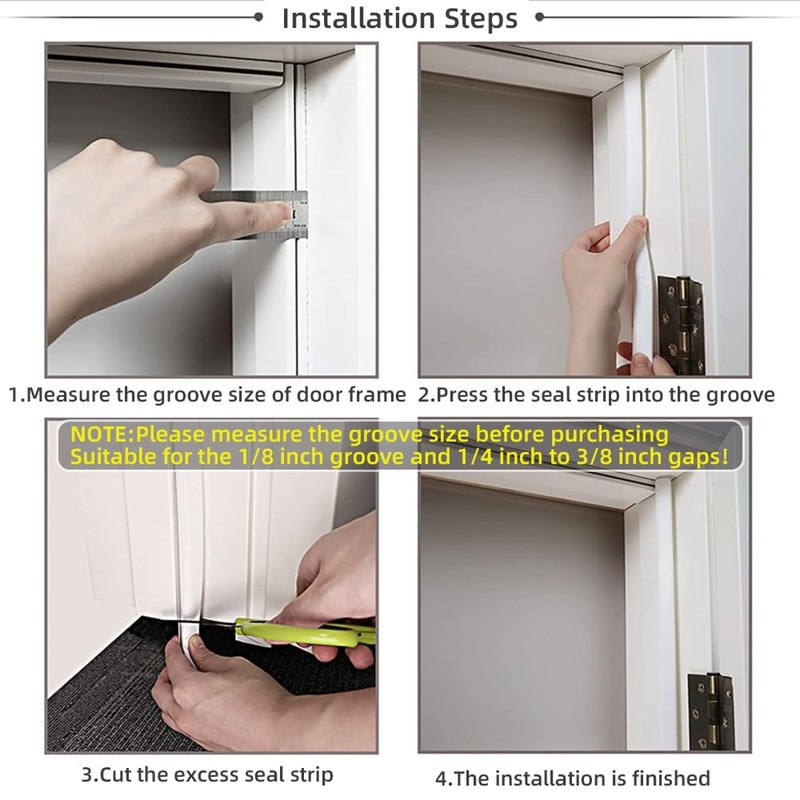 Installation Steps

1.Measure the groove size of door frame

2.Press the seal strip into the groove

NOTE:Please measure the groove size before purchasing
Suitable for the 1/8 inch groove and 1/4 inch to 3/8 inch gaps!

3.Cut the excess seal strip

4.The installation is finished