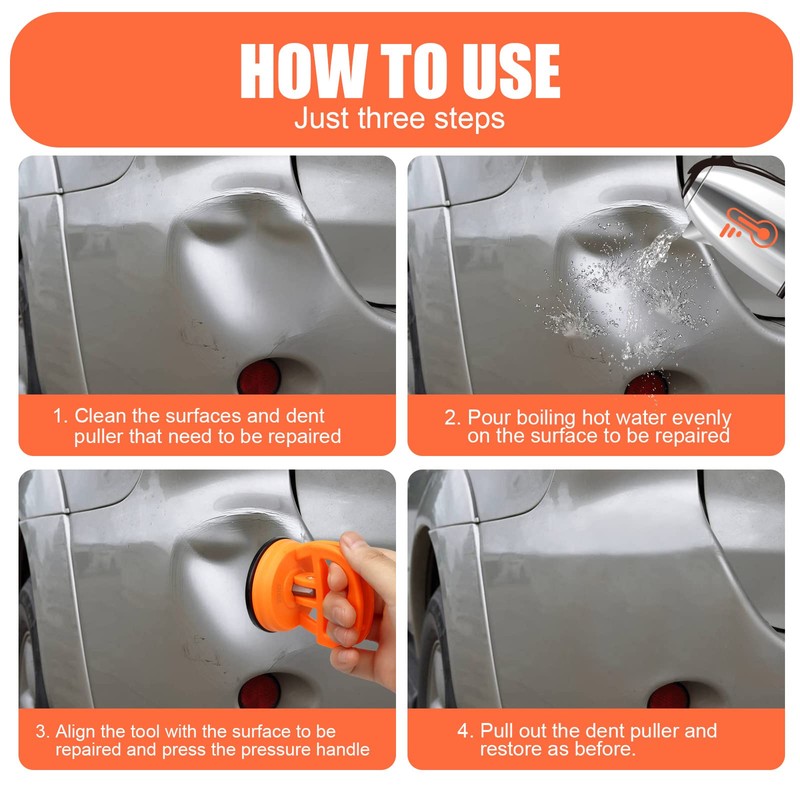 HOW TO USE
Just three steps

1. Clean the surfaces and dent puller that need to be repaired

2. Pour boiling hot water evenly on the surface to be repaired

3. Align the tool with the surface to be repaired and press the pressure handle

4. Pull out the dent puller and restore as before.