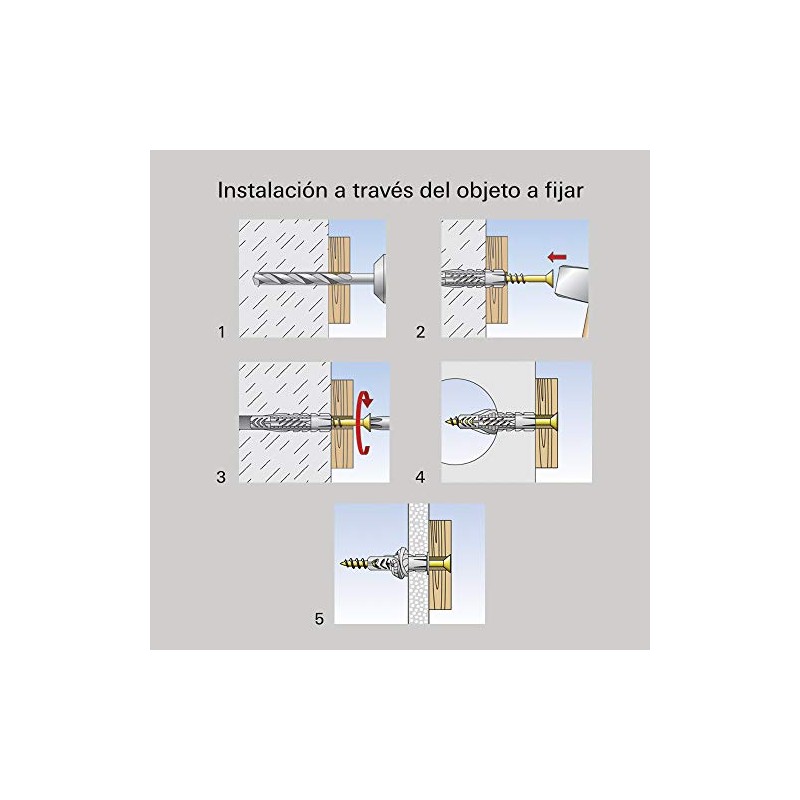 Instalación a través del objeto a fijar

1

2

3

4

5