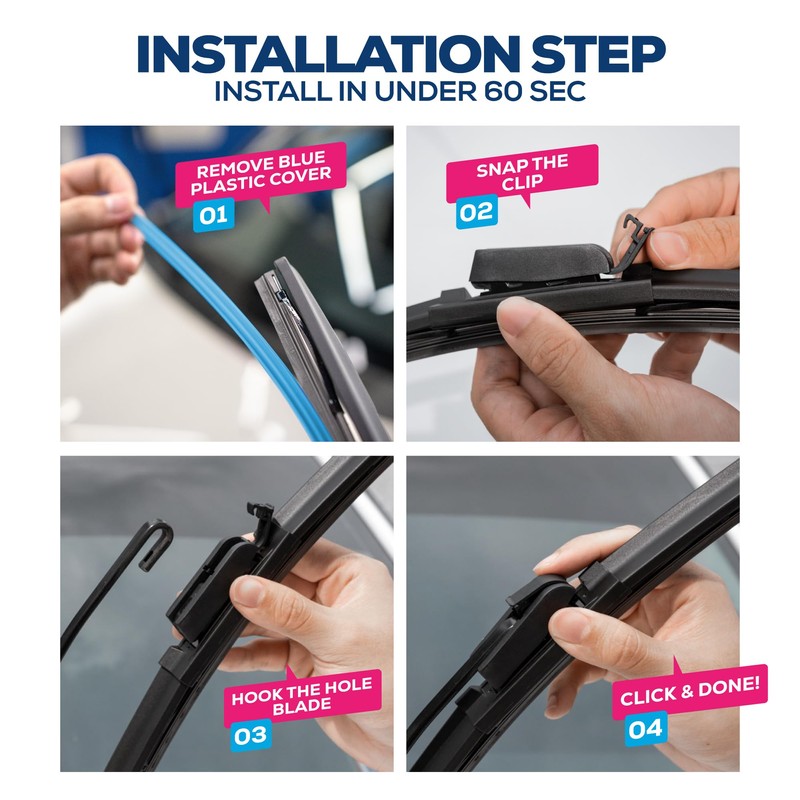 INSTALLATION STEP
INSTALL IN UNDER 60 SEC

REMOVE BLUE PLASTIC COVER
01

SNAP THE CLIP
02

HOOK THE HOLE BLADE
03

CLICK & DONE!
04