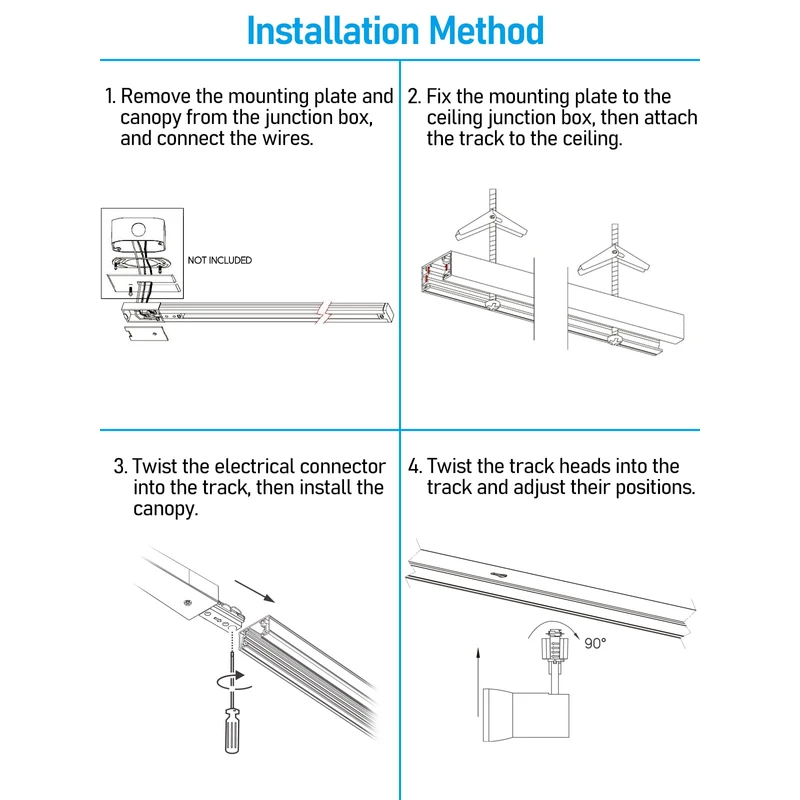 Installation Method

1. Remove the mounting plate and canopy from the junction box, and connect the wires.

NOT INCLUDED

2. Fix the mounting plate to the ceiling junction box, then attach the track to the ceiling.

3. Twist the electrical connector into the track, then install the canopy.

4. Twist the track heads into the track and adjust their positions.

90°