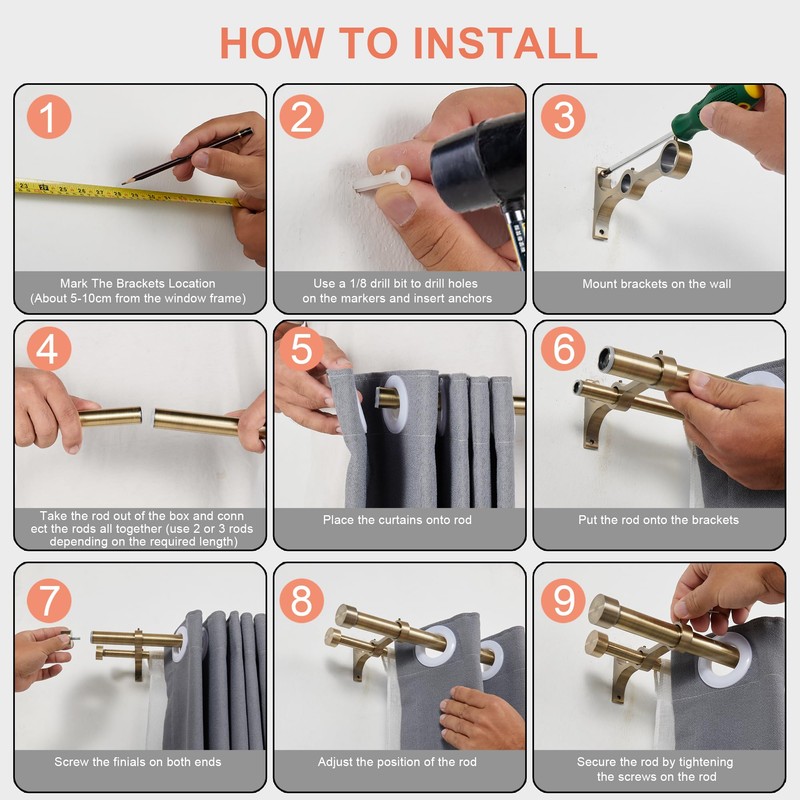 HOW TO INSTALL

1

Mark The Brackets Location
(About 5-10cm from the window frame)

2

Use a 1/8 drill bit to drill holes
on the markers and insert anchors

3

Mount brackets on the wall

4

Take the rod out of the box and conn
ect the rods all together (use 2 or 3 rods
depending on the required length)

5

Place the curtains onto rod

6

Put the rod onto the brackets

7

Screw the finials on both ends

8

Adjust the position of the rod

9

Secure the rod by tightening
the screws on the rod