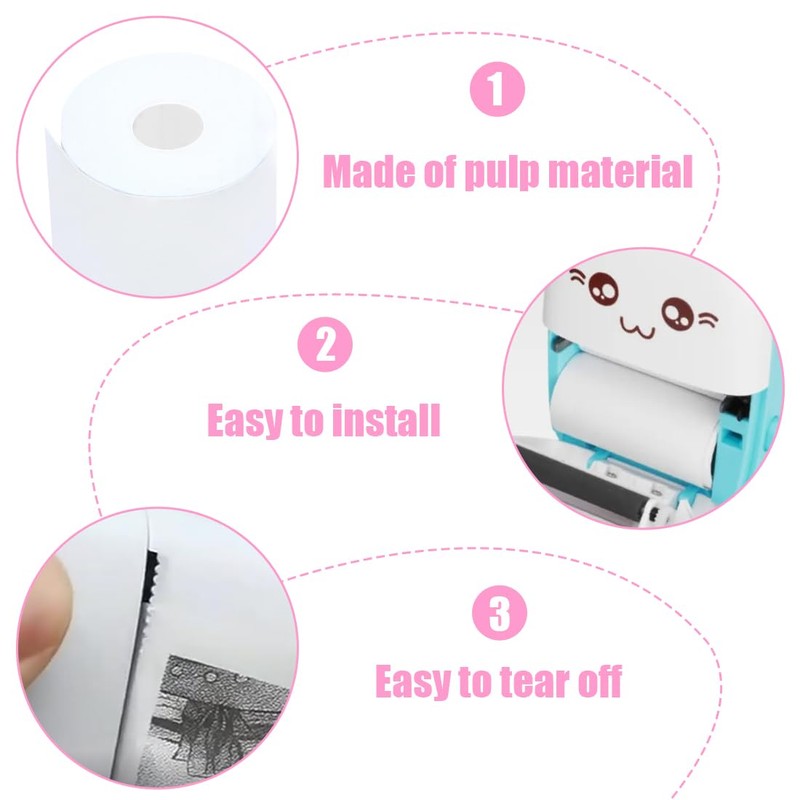 1
Made of pulp material

2
Easy to install

3
Easy to tear off