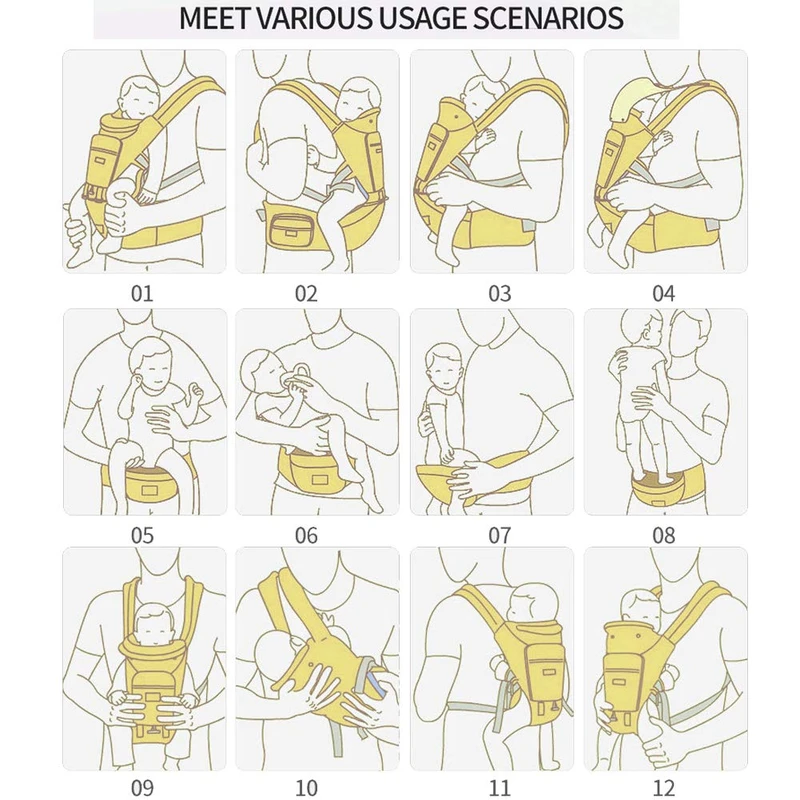 MEET VARIOUS USAGE SCENARIOS

01
02
03
04
05
06
07
08
09
10
11
12