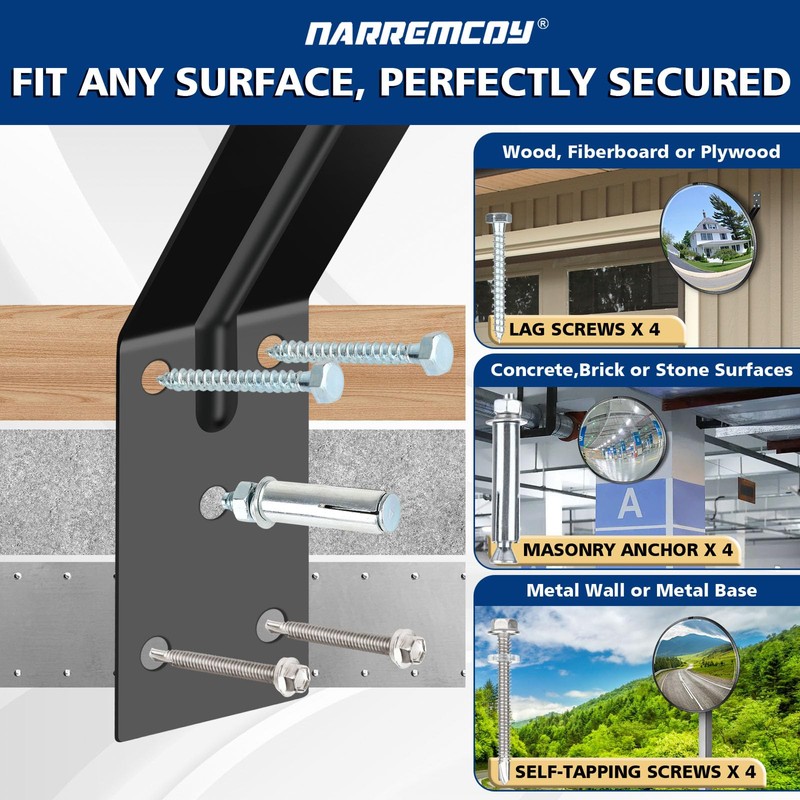 NARREMCOY®

FIT ANY SURFACE, PERFECTLY SECURED

Wood, Fiberboard or Plywood

LAG SCREWS X 4

Concrete,Brick or Stone Surfaces

A

MASONRY ANCHOR X 4

Metal Wall or Metal Base

SELF-TAPPING SCREWS X 4