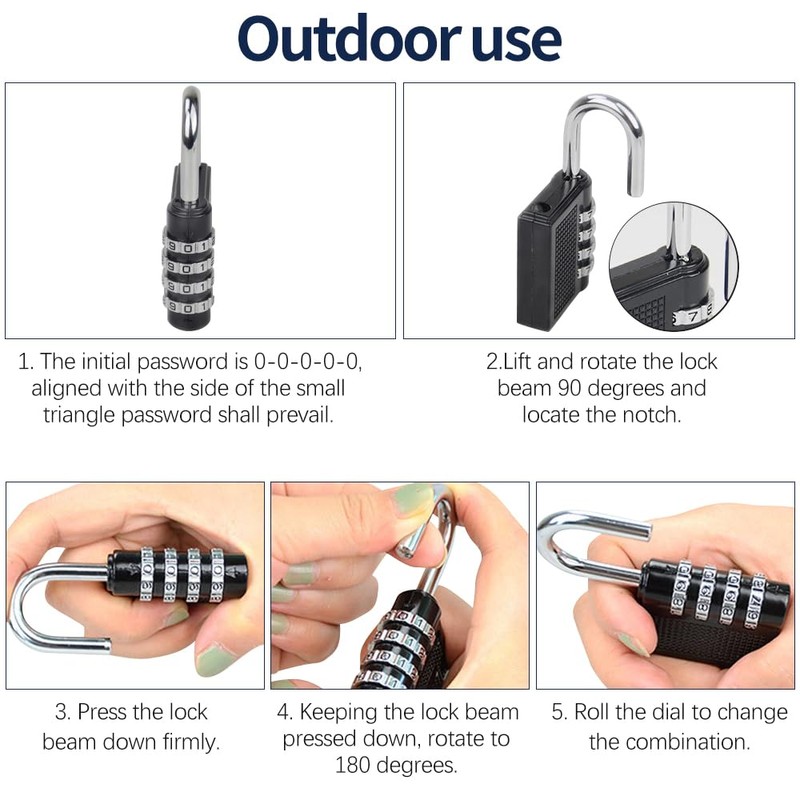 Outdoor use

1. The initial password is 0-0-0-0-0, aligned with the side of the small triangle password shall prevail.

2.Lift and rotate the lock beam 90 degrees and locate the notch.

3. Press the lock beam down firmly.

4. Keeping the lock beam pressed down, rotate to 180 degrees.

5. Roll the dial to change the combination.