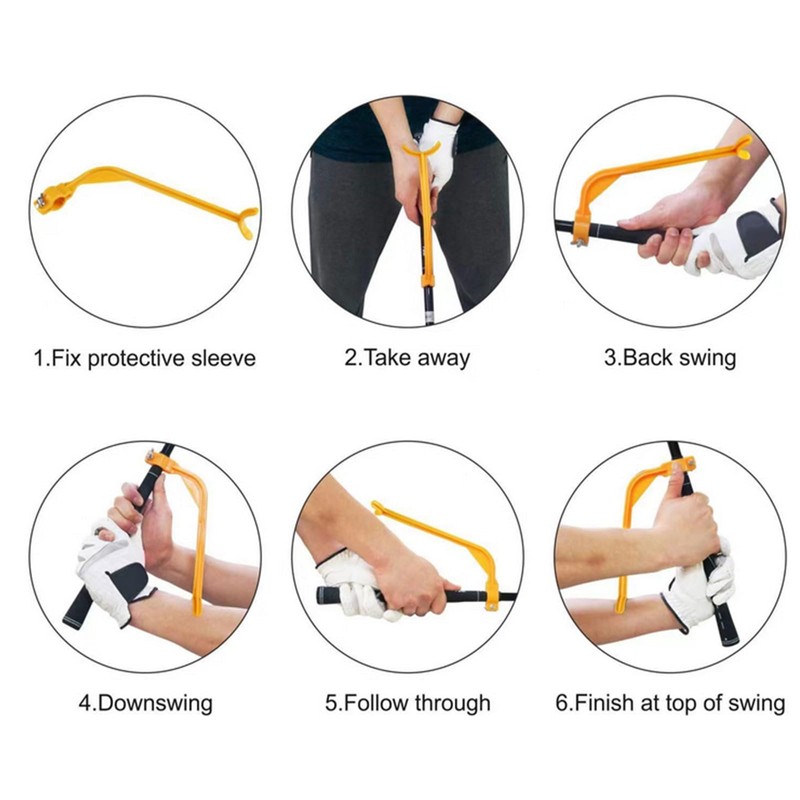 1.Fix protective sleeve

2.Take away

3.Back swing

4.Downswing

5.Follow through

6.Finish at top of swing